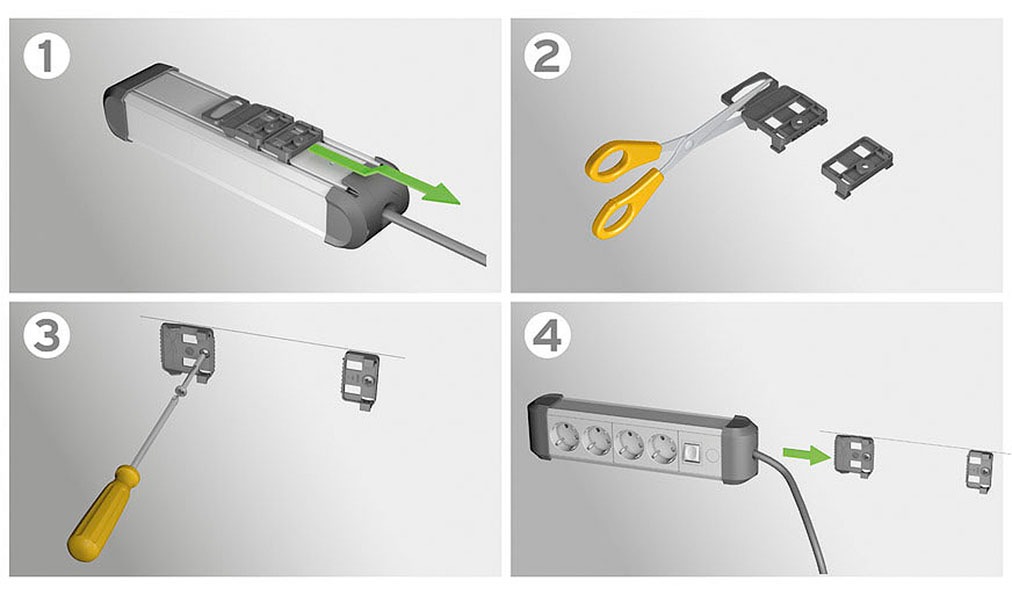 1

2

3

4