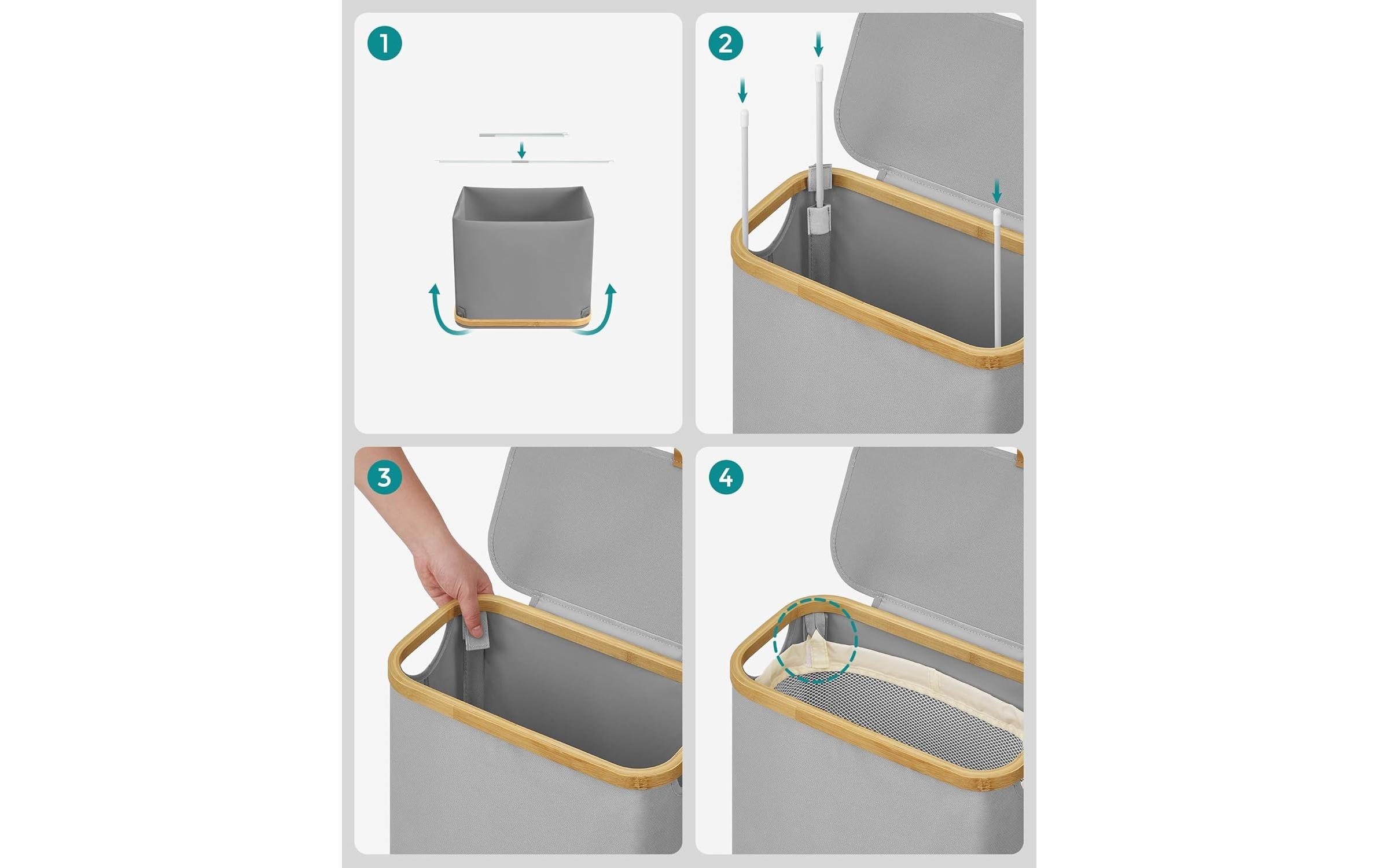 1

2

3

4