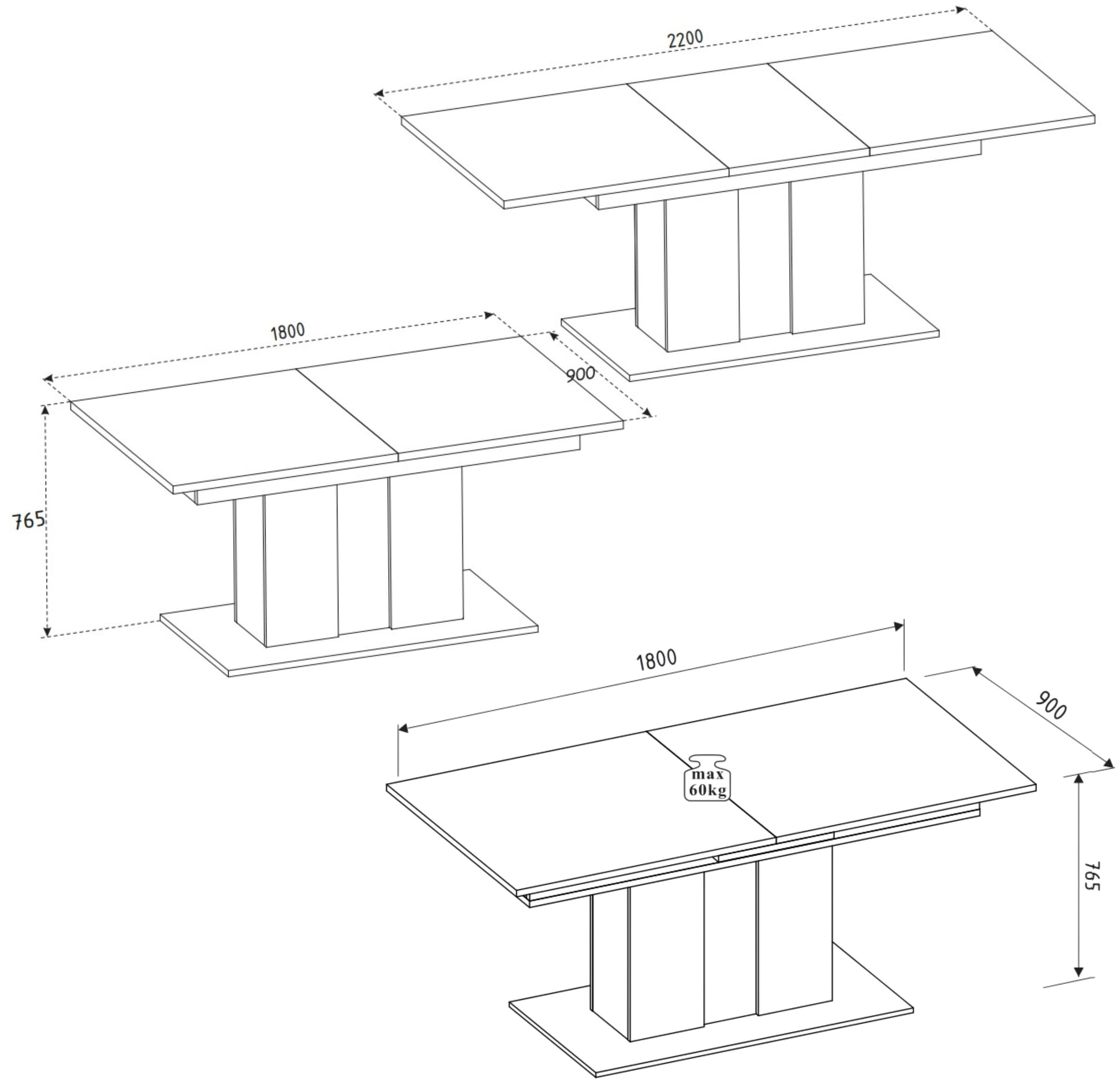 2200

1800

900

765

1800

900

max
60kg

765