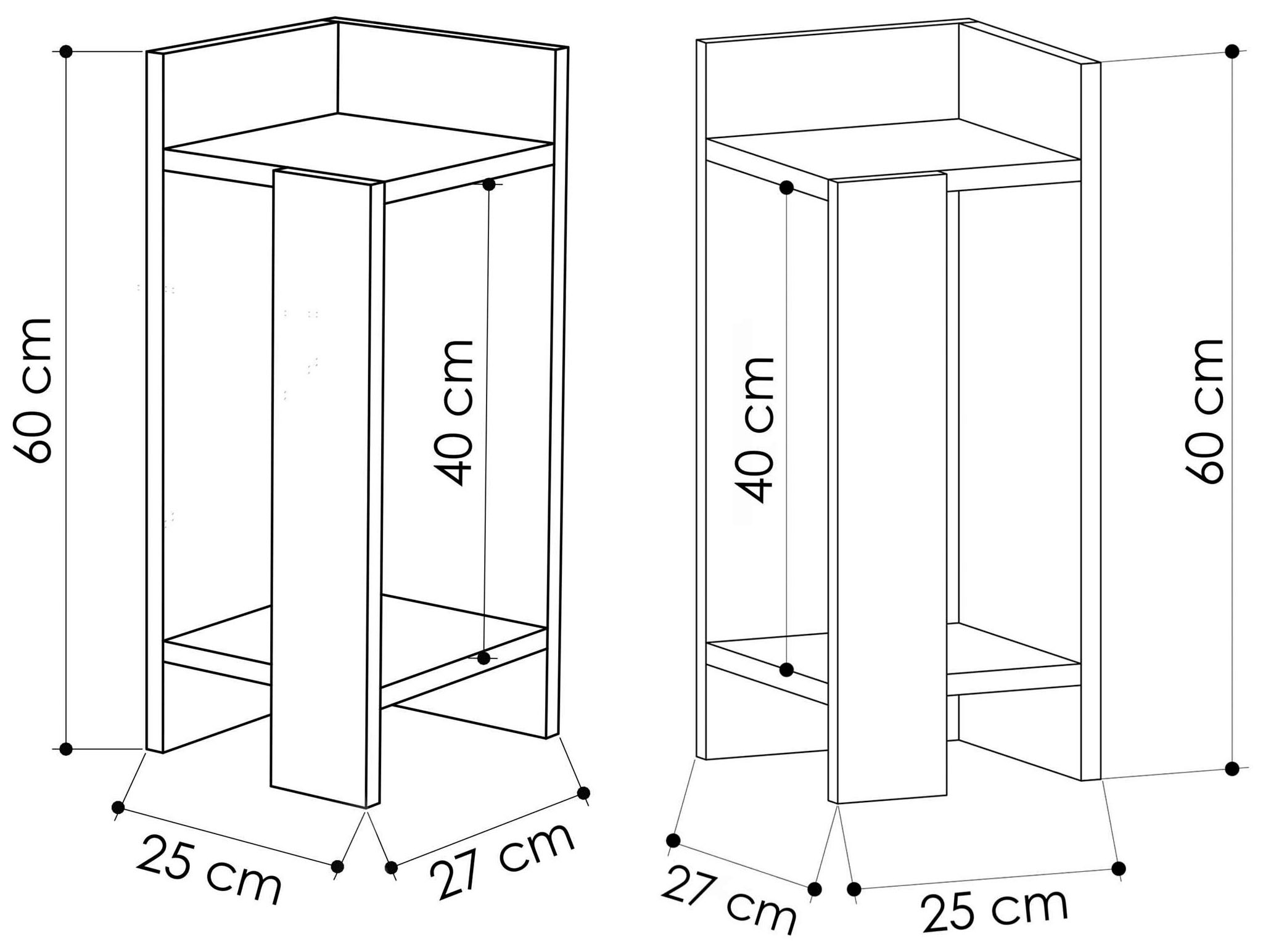 60 cm
40 cm
25 cm
27 cm
40 cm
60 cm
27 cm
25 cm