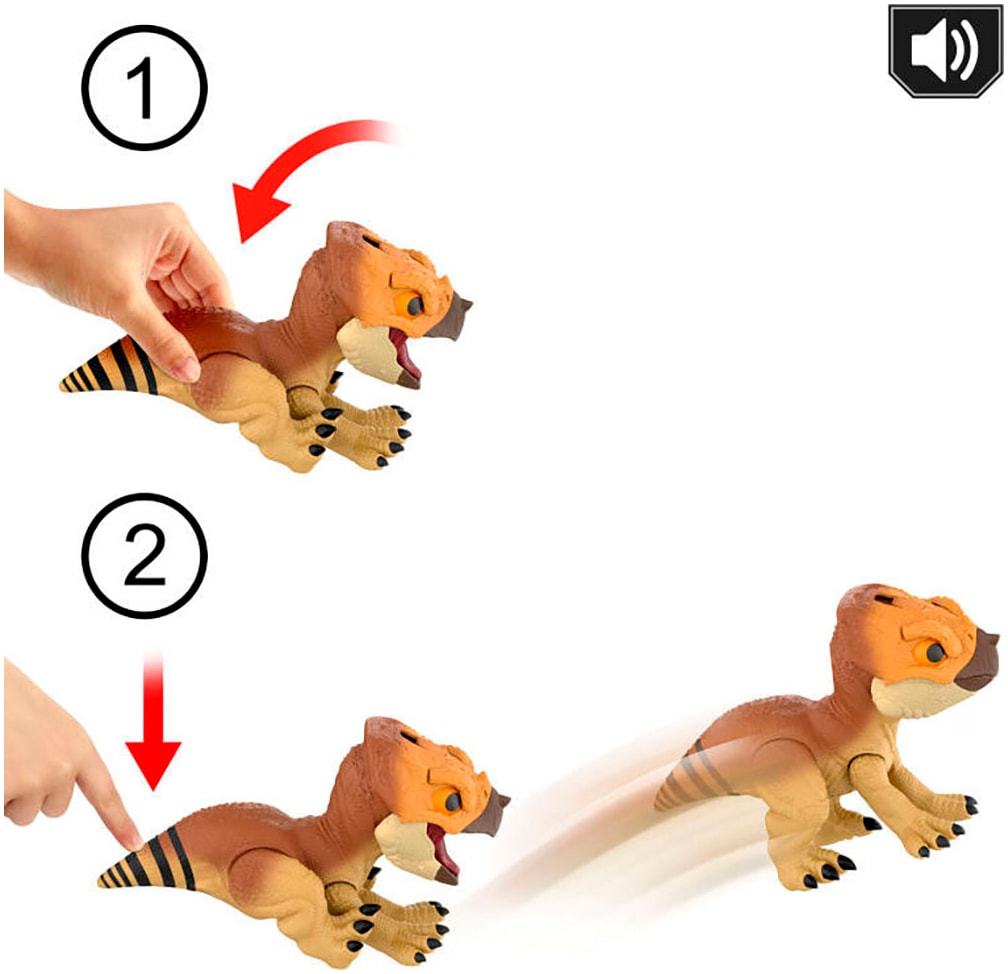 1

2