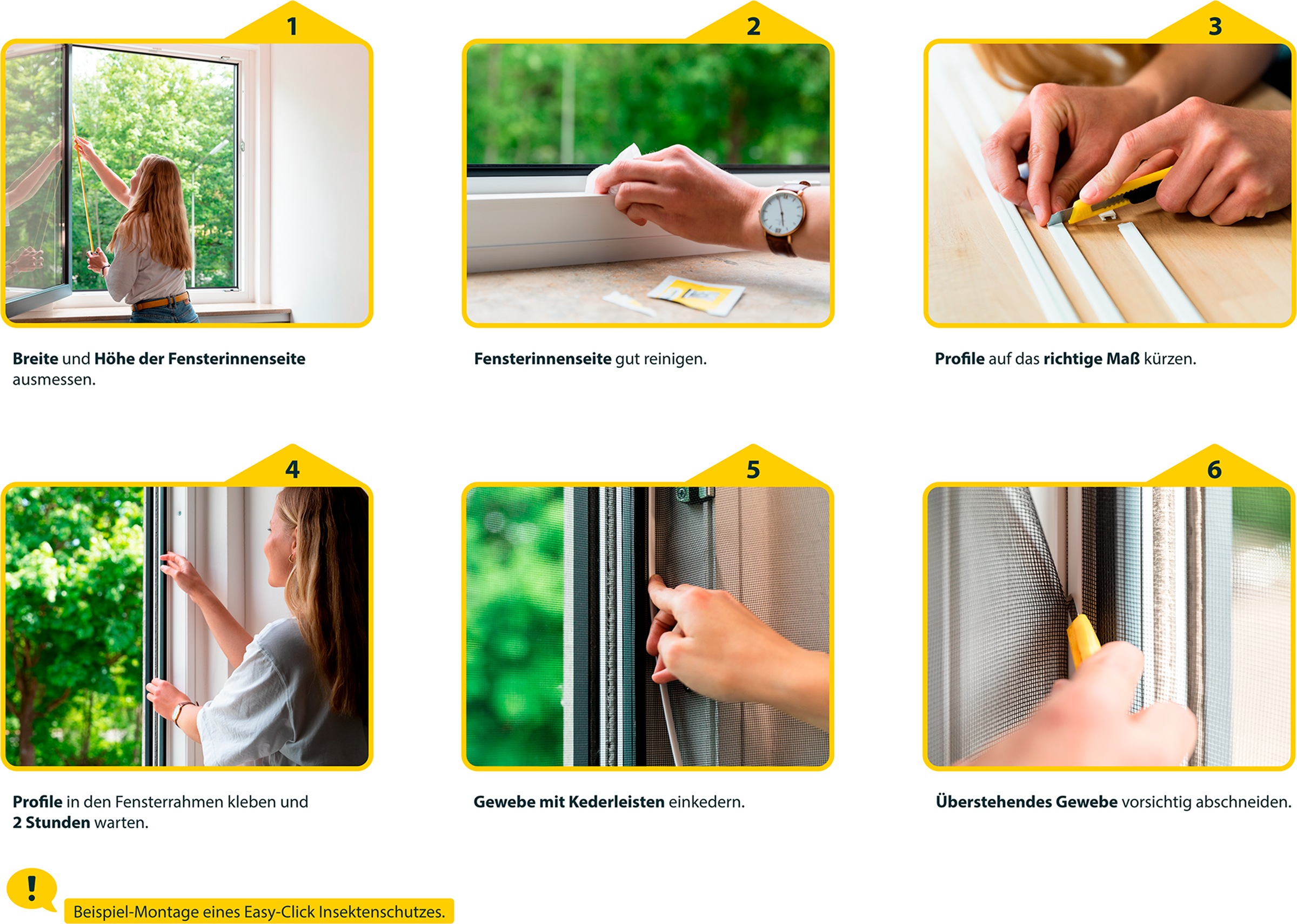 1

Breite und Höhe der Fensterinnenseite ausmessen.

2

Fensterinnenseite gut reinigen.

3

Profile auf das richtige Maß kürzen.

4

Profile in den Fensterrahmen kleben und 2 Stunden warten.

5

Gewebe mit Kederleisten einkedern.

6

Überstehendes Gewebe vorsichtig abschneiden.

!

Beispiel-Montage eines Easy-Click Insektenschutzes.