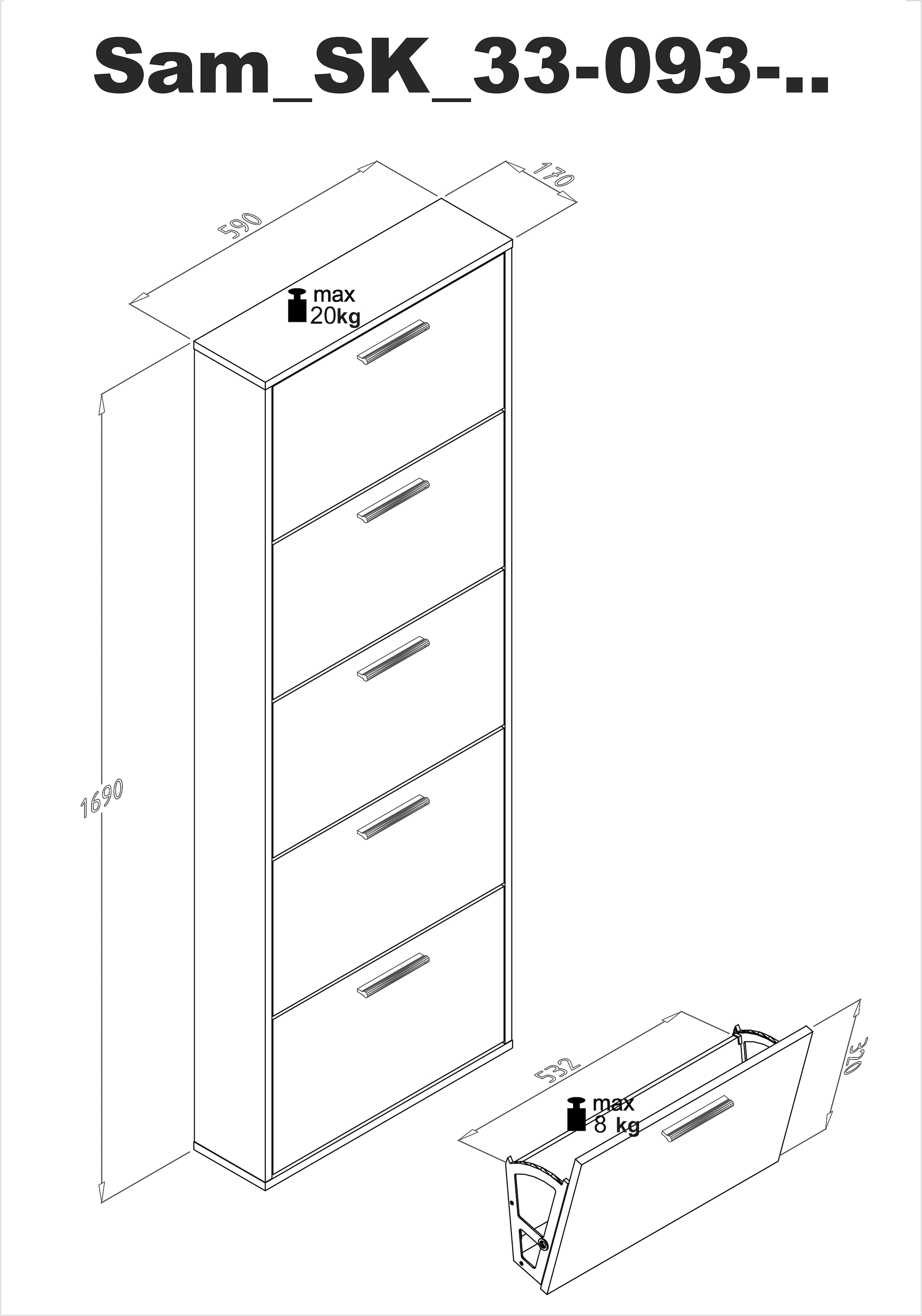 Sam_SK_33-093-..

590

170

max
20kg

1690

532

320

max
8 kg