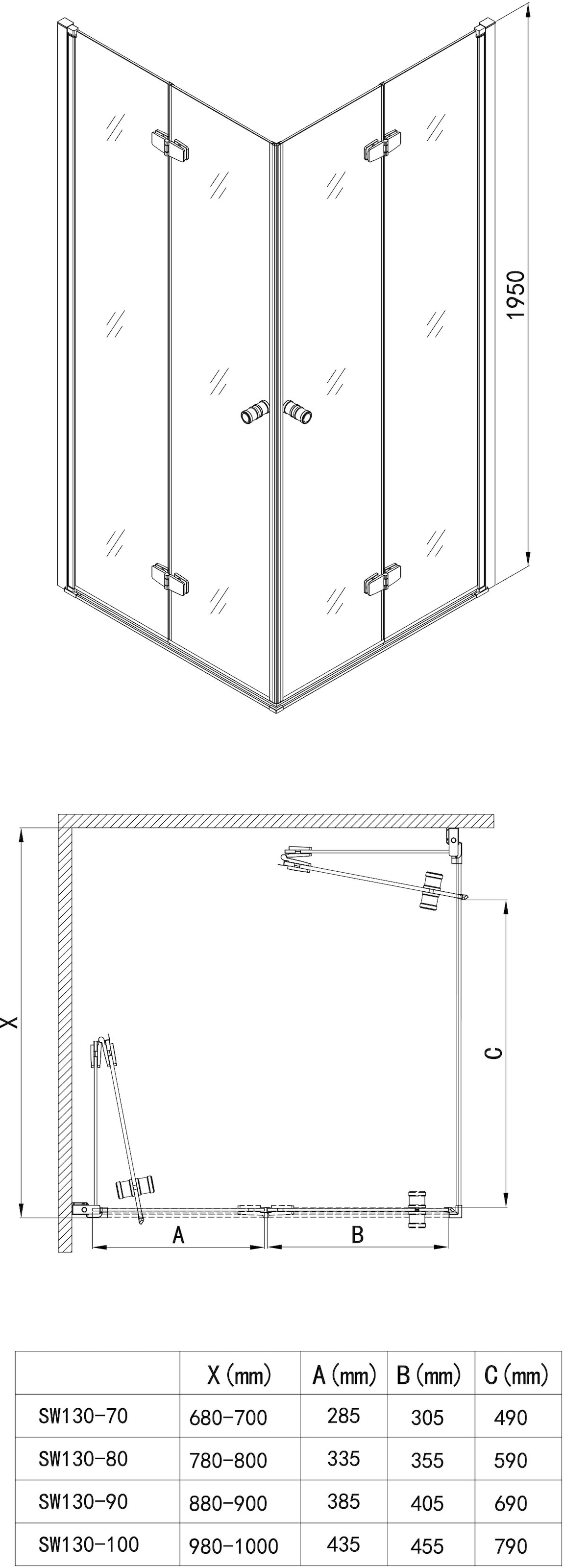 1950

X

C

A

B

| | X (mm) | A (mm) | B (mm) | C (mm) |
|---|---|---|---|---|
| SW130-70 | 680-700 | 285 | 305 | 490 |
| SW130-80 | 780-800 | 335 | 355 | 590 |
| SW130-90 | 880-900 | 385 | 405 | 690 |
| SW130-100 | 980-1000 | 435 | 455 | 790 |