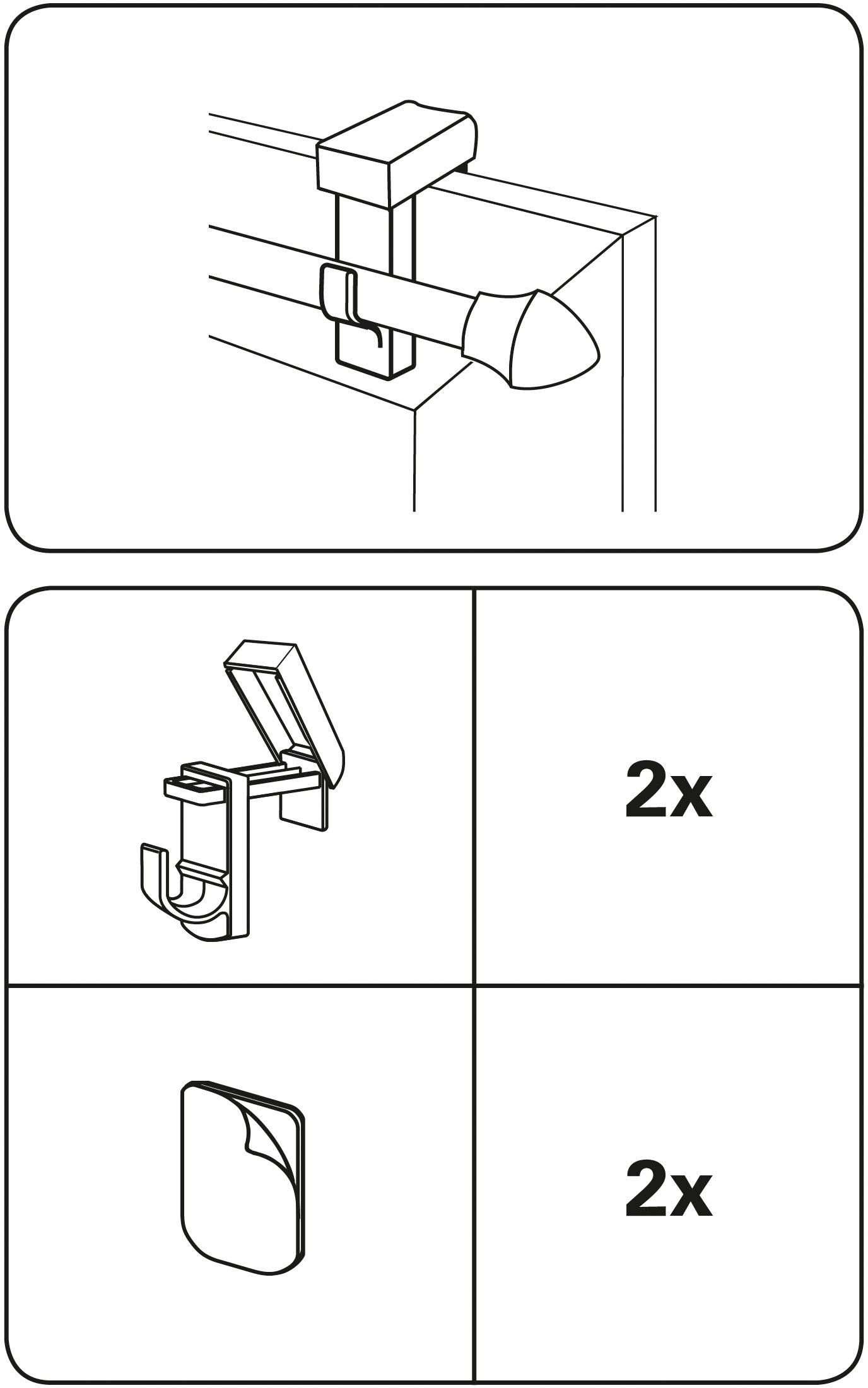 2x

2x