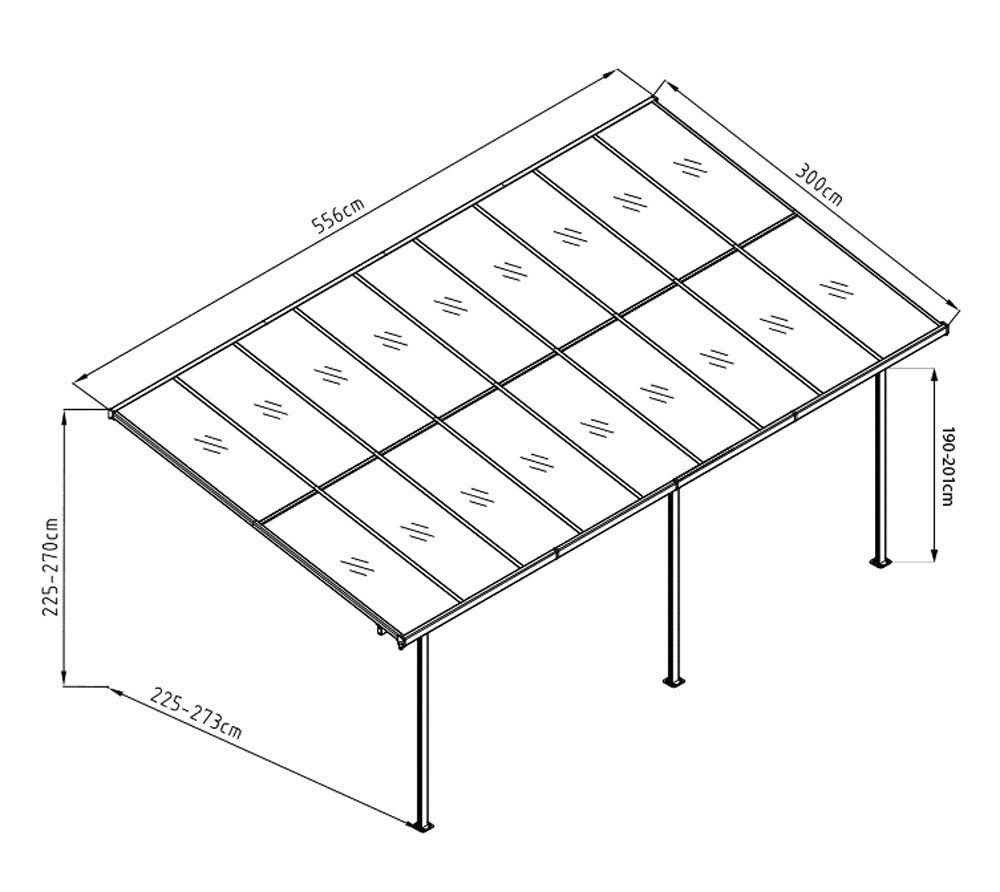 556cm
300cm
190-201cm
225-270cm
225-273cm