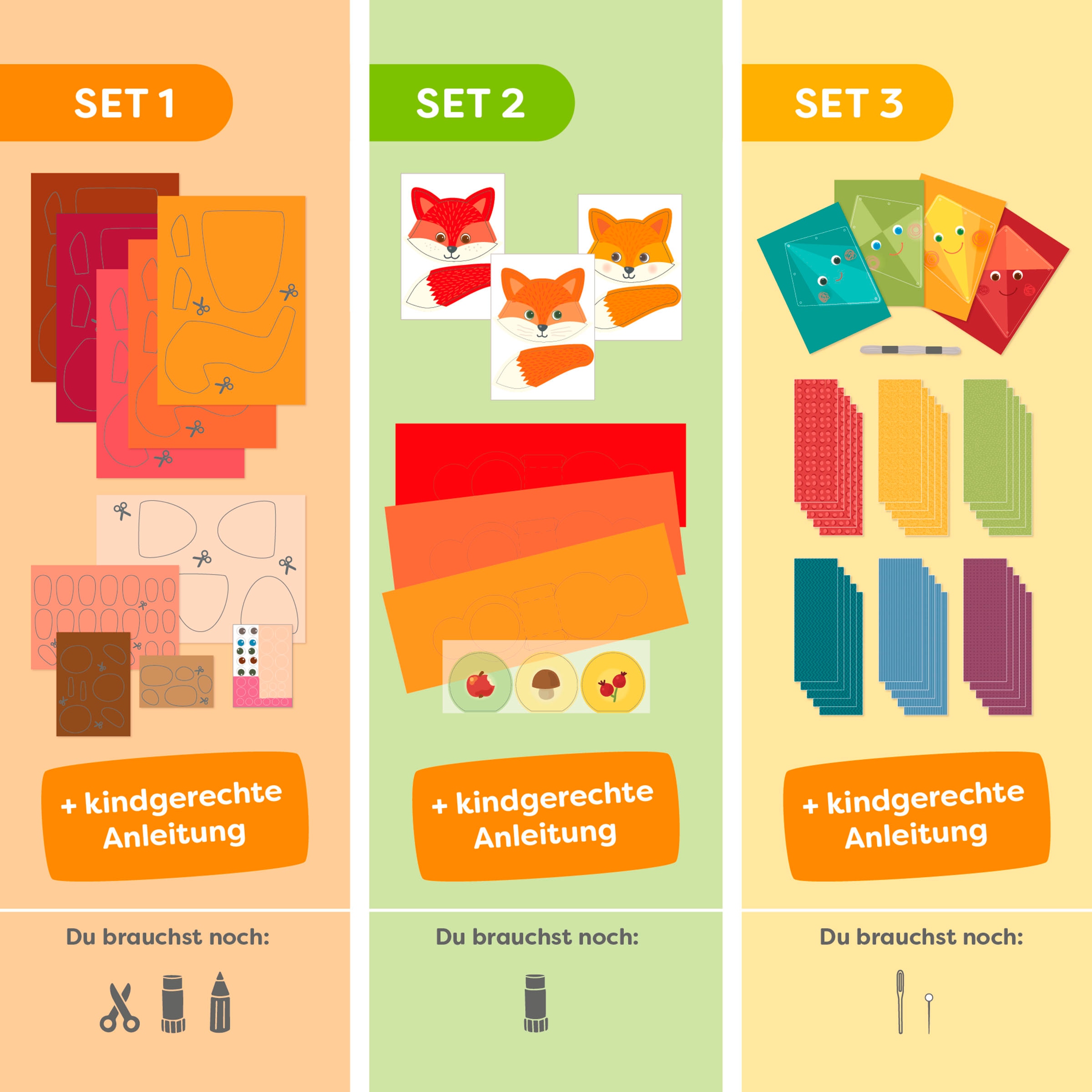 SET 1

+ kindgerechte Anleitung

Du brauchst noch:

SET 2

+ kindgerechte Anleitung

Du brauchst noch:

SET 3

+ kindgerechte Anleitung

Du brauchst noch: