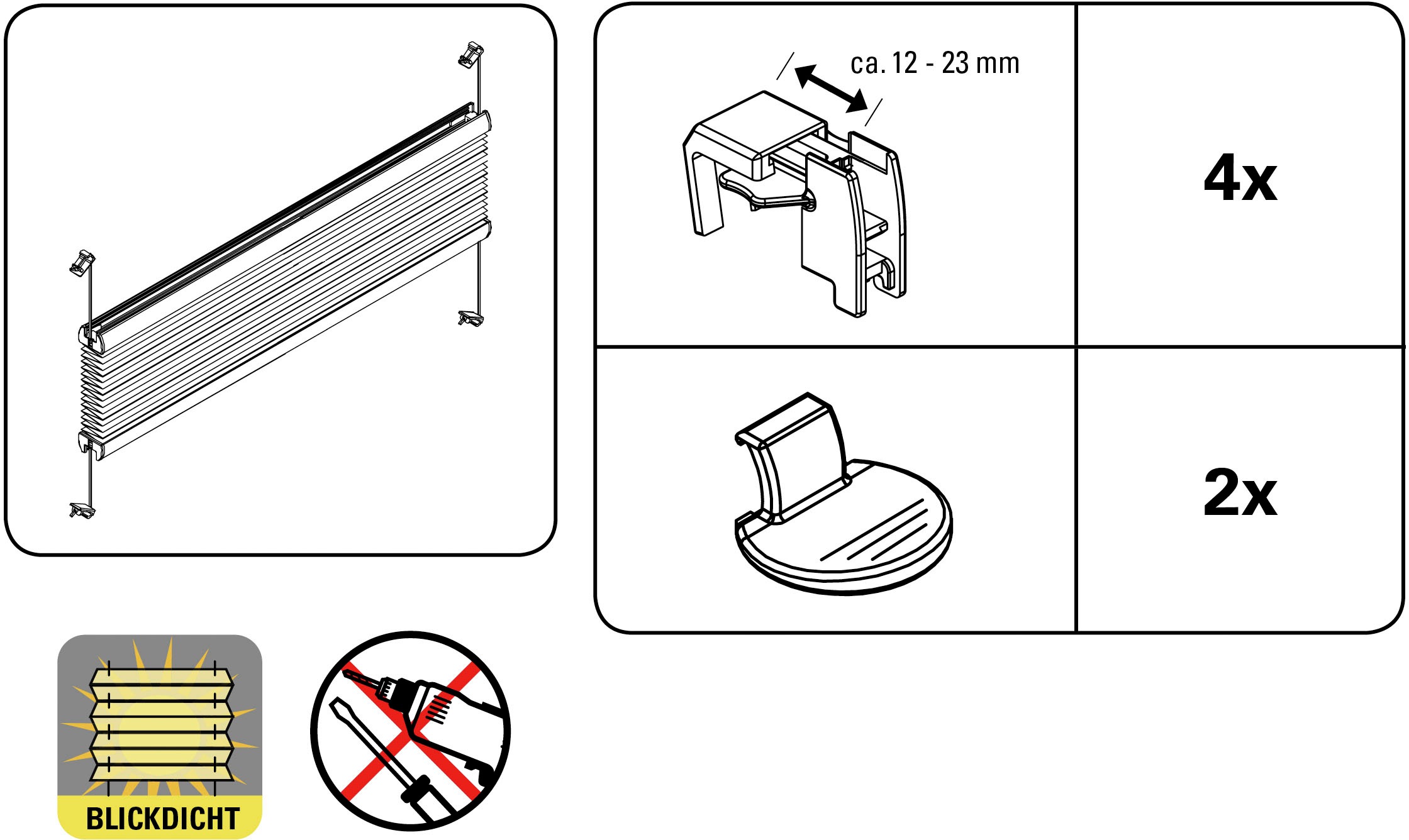 ca. 12 - 23 mm

4x

2x

BLICKDICHT