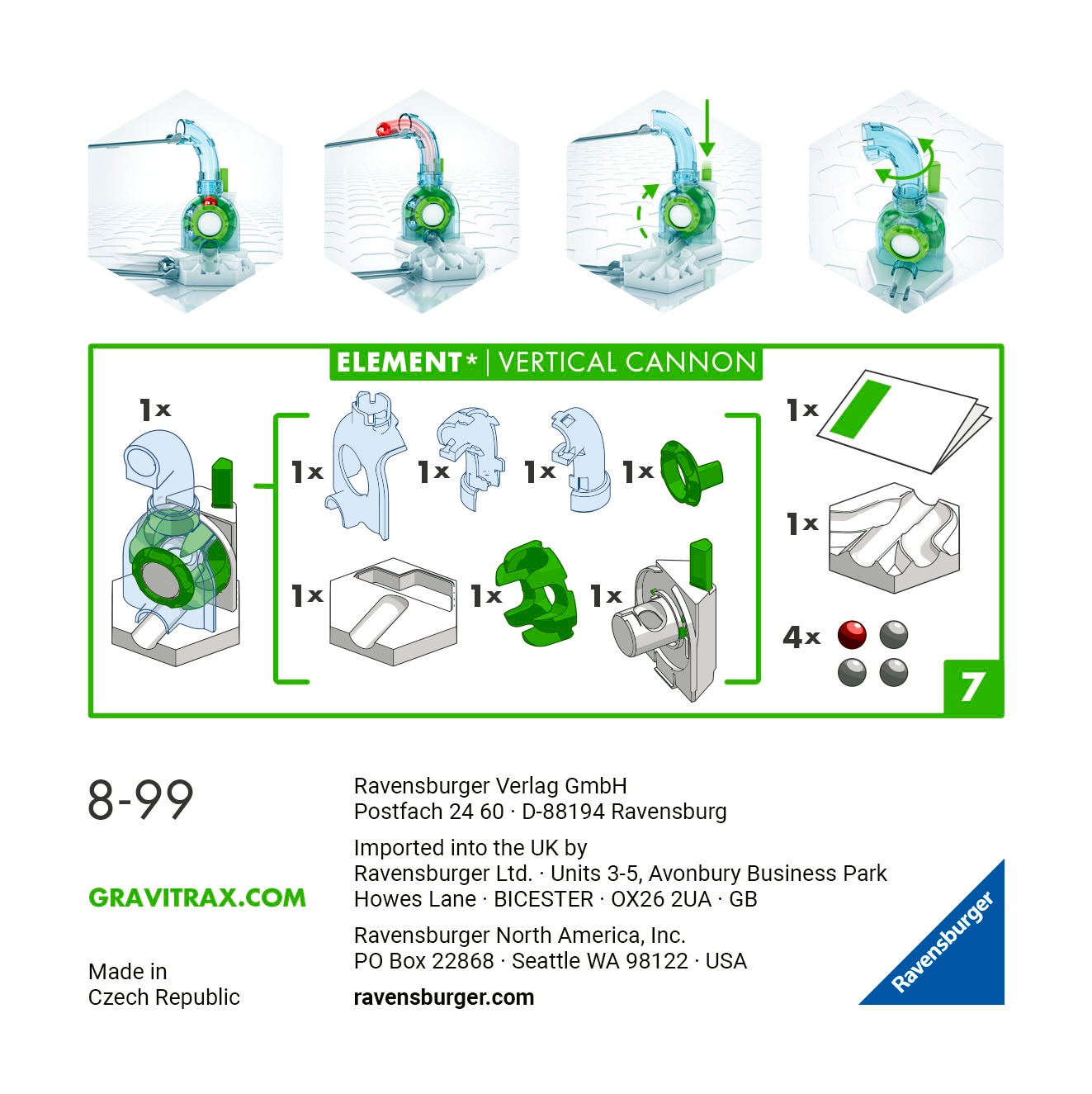 ELEMENT* | VERTICAL CANNON

1x

1x 1x 1x 1x

1x 1x 1x

1x

1x

4x

7

8-99

GRAVITRAX.COM

Made in
Czech Republic

Ravensburger Verlag GmbH
Postfach 24 60 · D-88194 Ravensburg

Imported into the UK by
Ravensburger Ltd. · Units 3-5, Avonbury Business Park
Howes Lane · BICESTER · OX26 2UA · GB

Ravensburger North America, Inc.
PO Box 22868 · Seattle WA 98122 · USA

ravensburger.com

Ravensburger