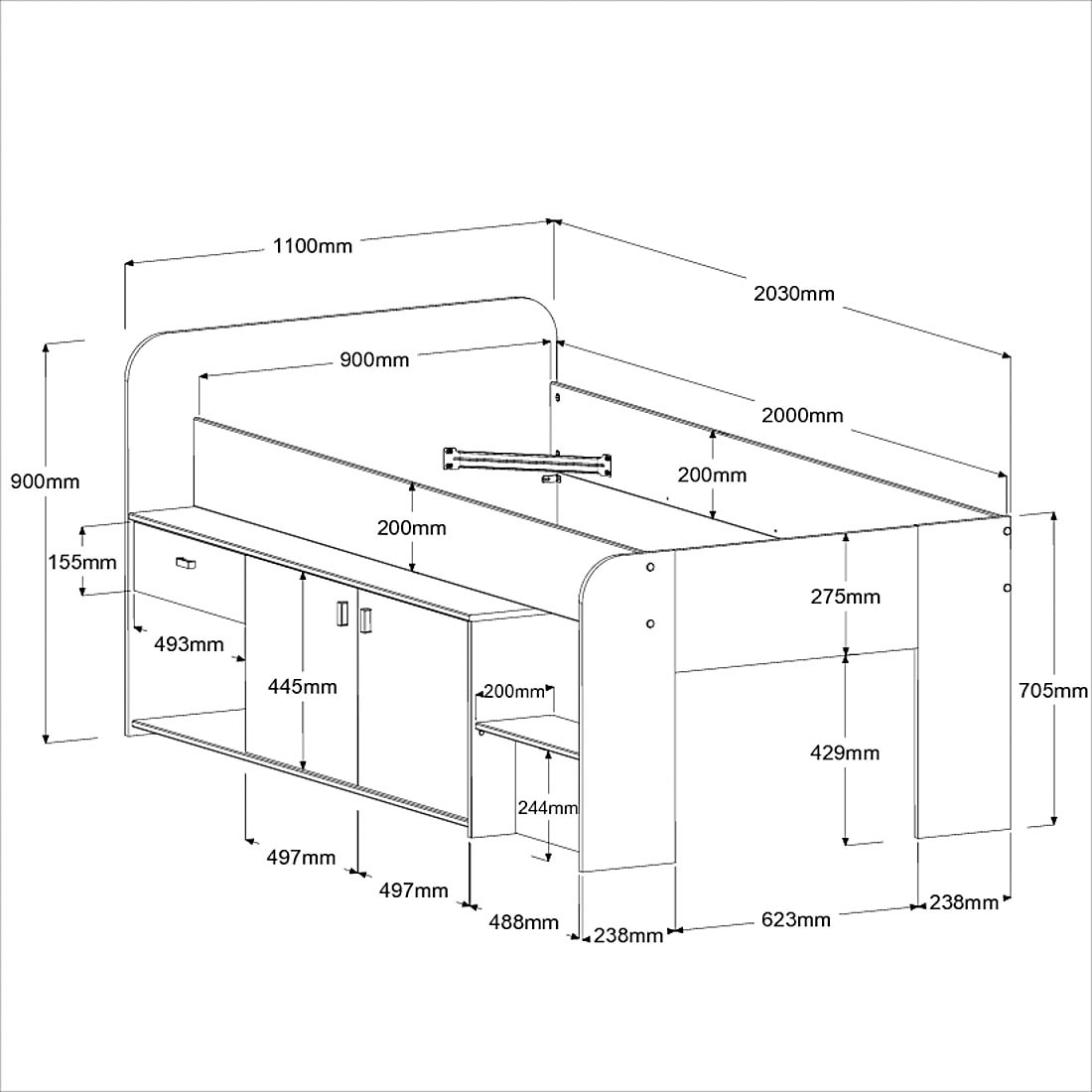 1100mm
2030mm
900mm
2000mm
900mm
200mm
200mm
155mm
275mm
493mm
445mm
200mm
705mm
429mm
244mm
497mm
497mm
488mm
238mm
623mm
238mm