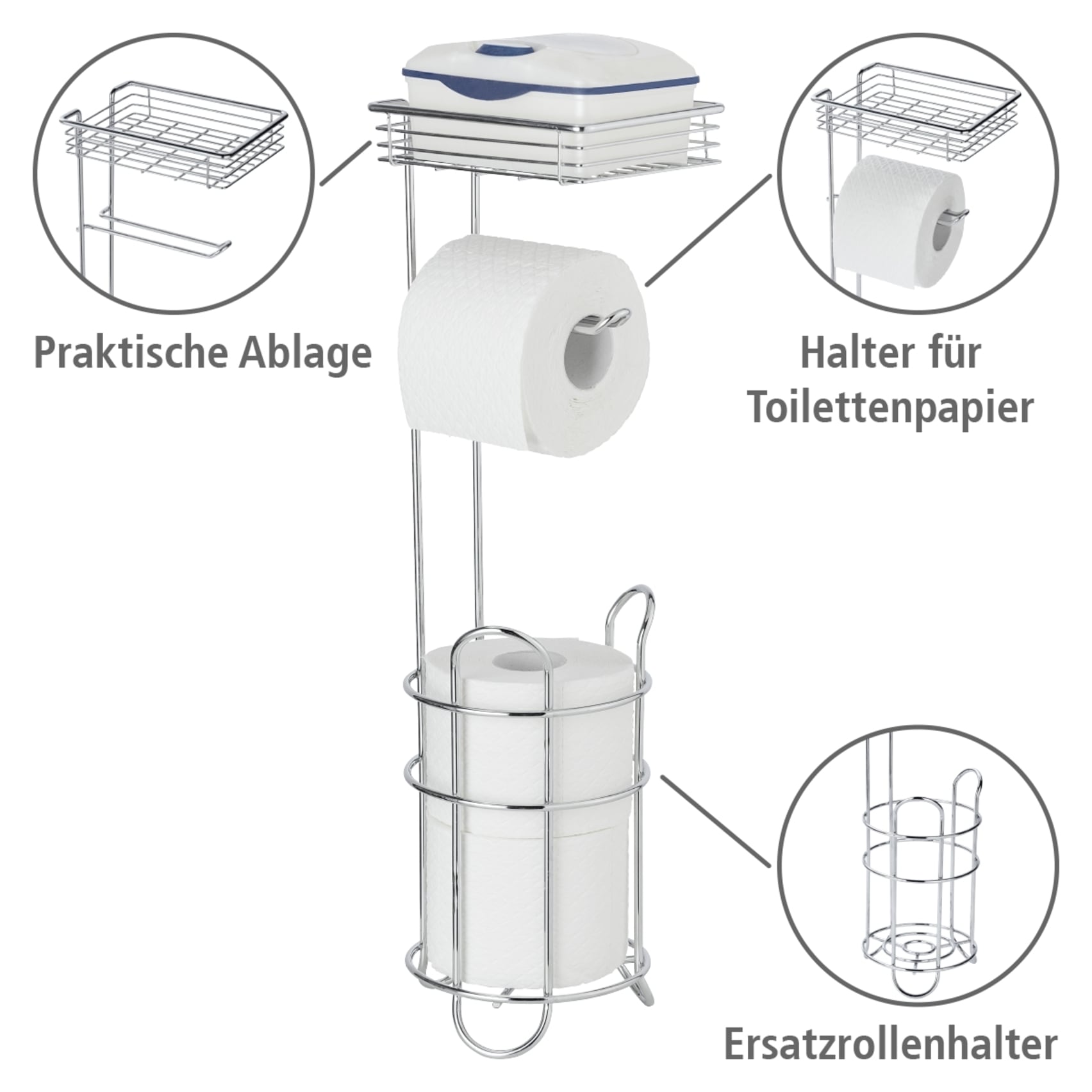 Praktische Ablage

Halter für Toilettenpapier

Ersatzrollenhalter