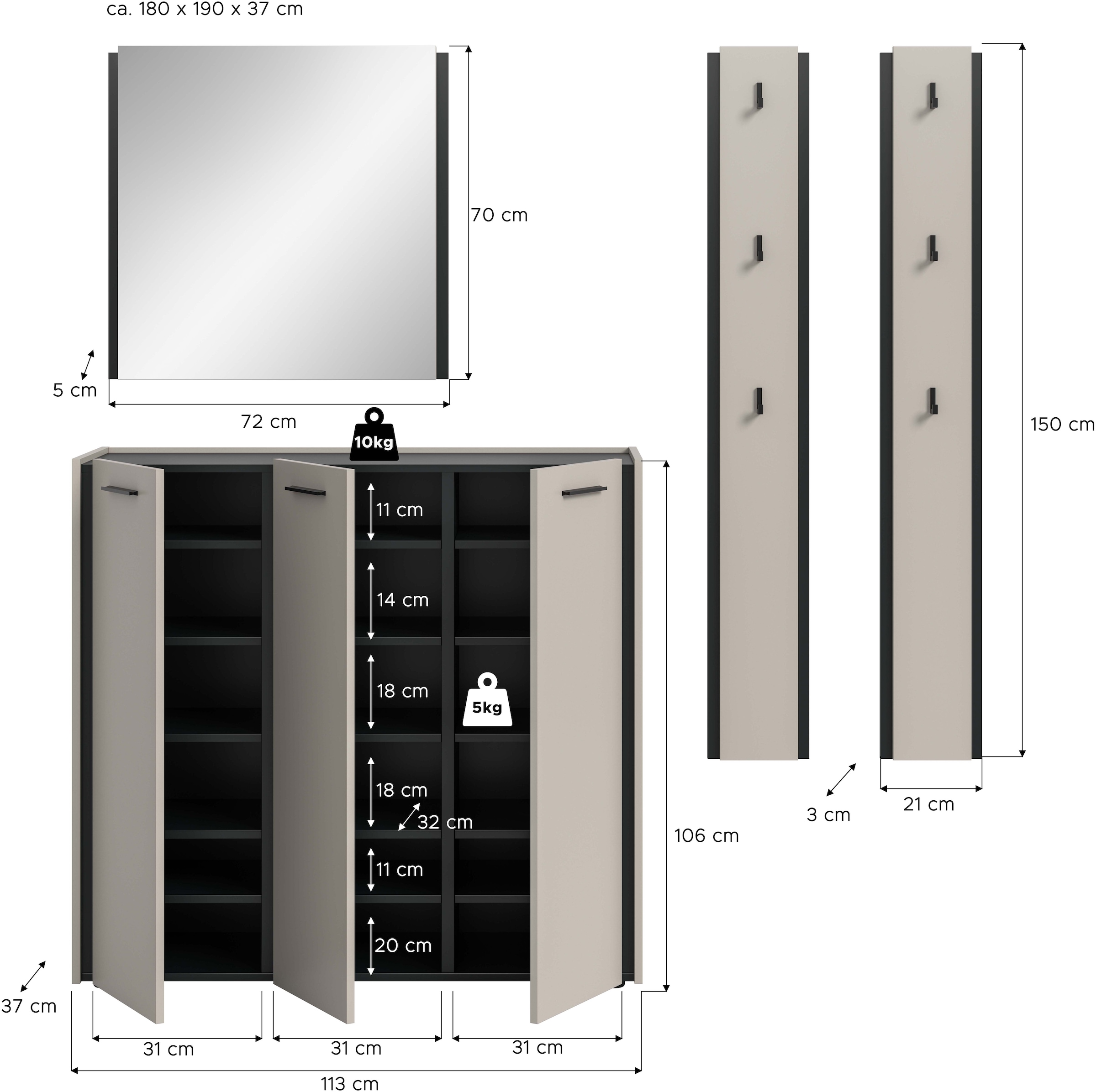 ca. 180 x 190 x 37 cm

70 cm

5 cm

72 cm

10kg

11 cm

14 cm

18 cm

5kg

18 cm

32 cm

11 cm

20 cm

106 cm

37 cm

31 cm

31 cm

31 cm

113 cm

150 cm

3 cm

21 cm