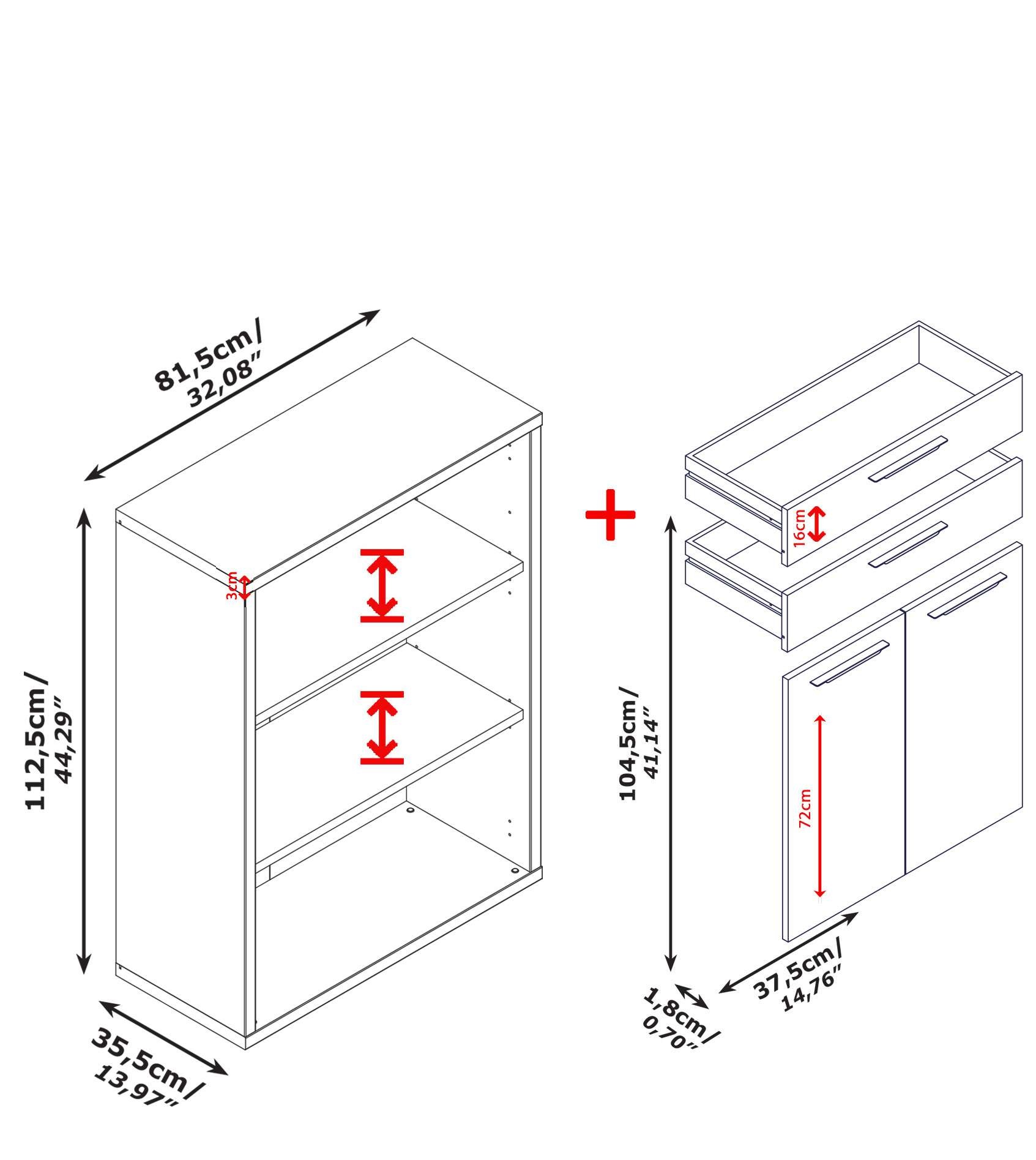 81,5cm/
32,08″

112,5cm/
44,29″

3cm

35,5cm/
13,97″

+

16cm

104,5cm/
41,14″

72cm

37,5cm/
14,76″

1,8cm/
0,70″