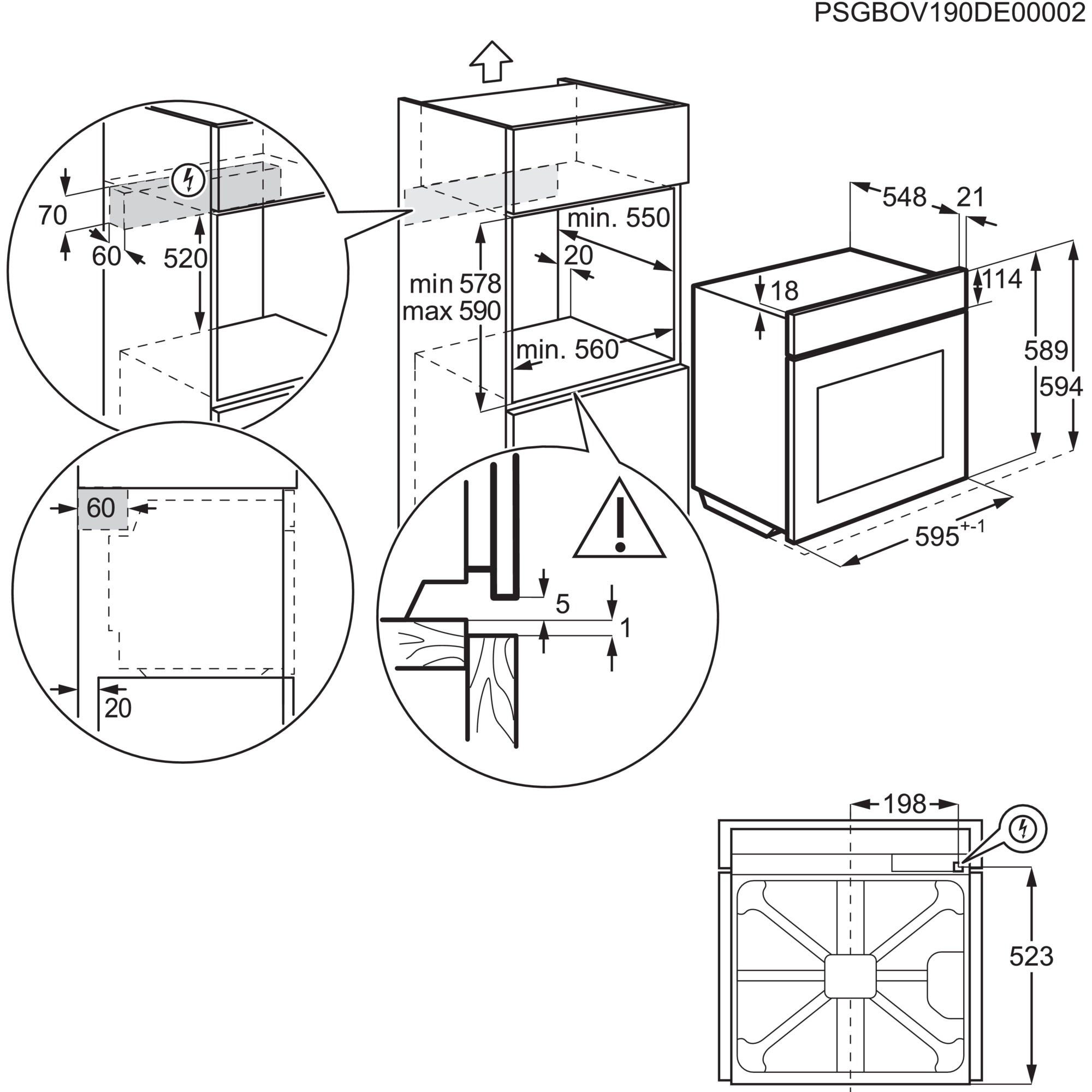 PSGBOV190DE00002

70
60
520

min. 550
20
min 578
max 590
min. 560

548
21
18
114
589
594
$595^{+-1}$

60
20

5
1

198
523