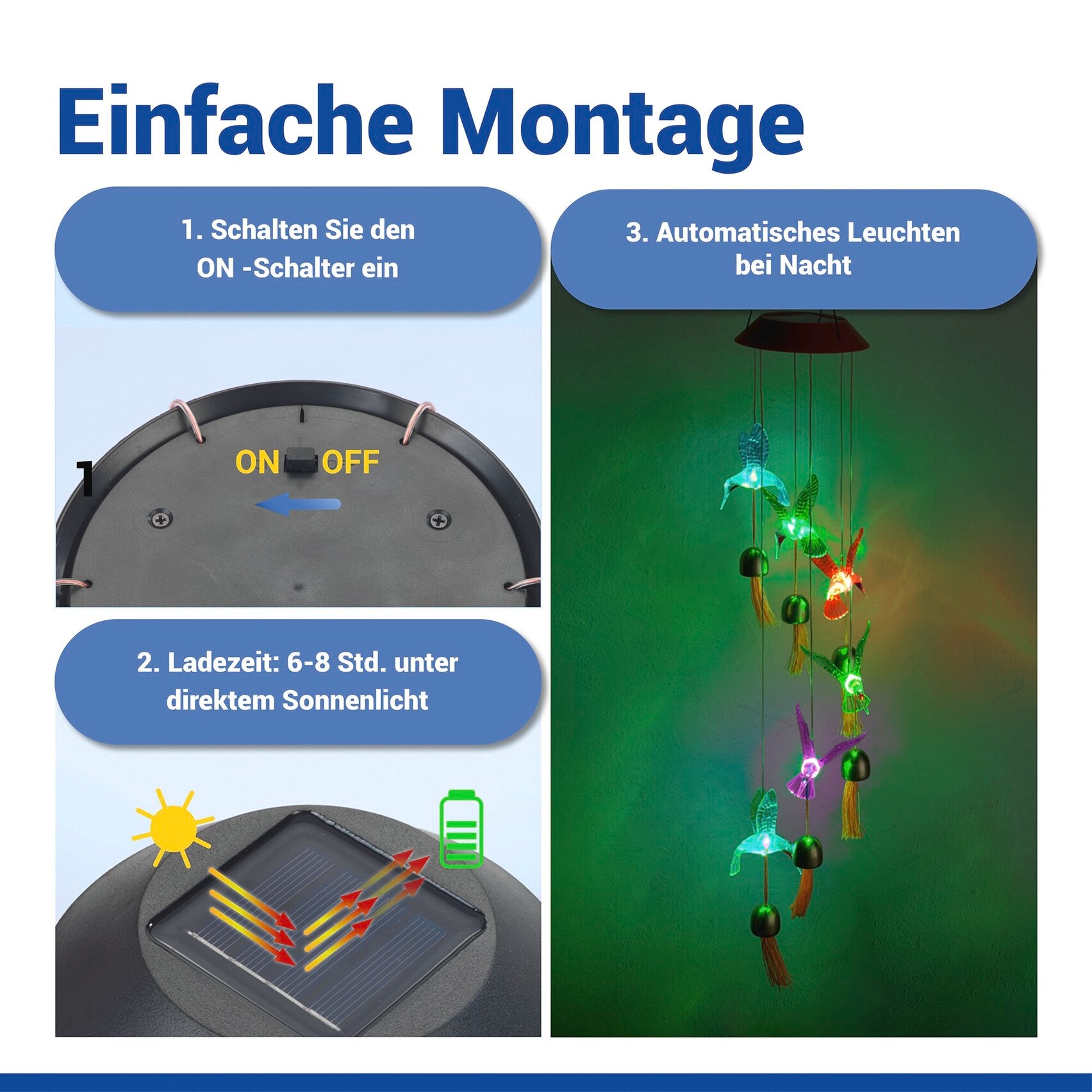 Einfache Montage

1. Schalten Sie den ON -Schalter ein

1

ON OFF

2. Ladezeit: 6-8 Std. unter direktem Sonnenlicht

3. Automatisches Leuchten bei Nacht