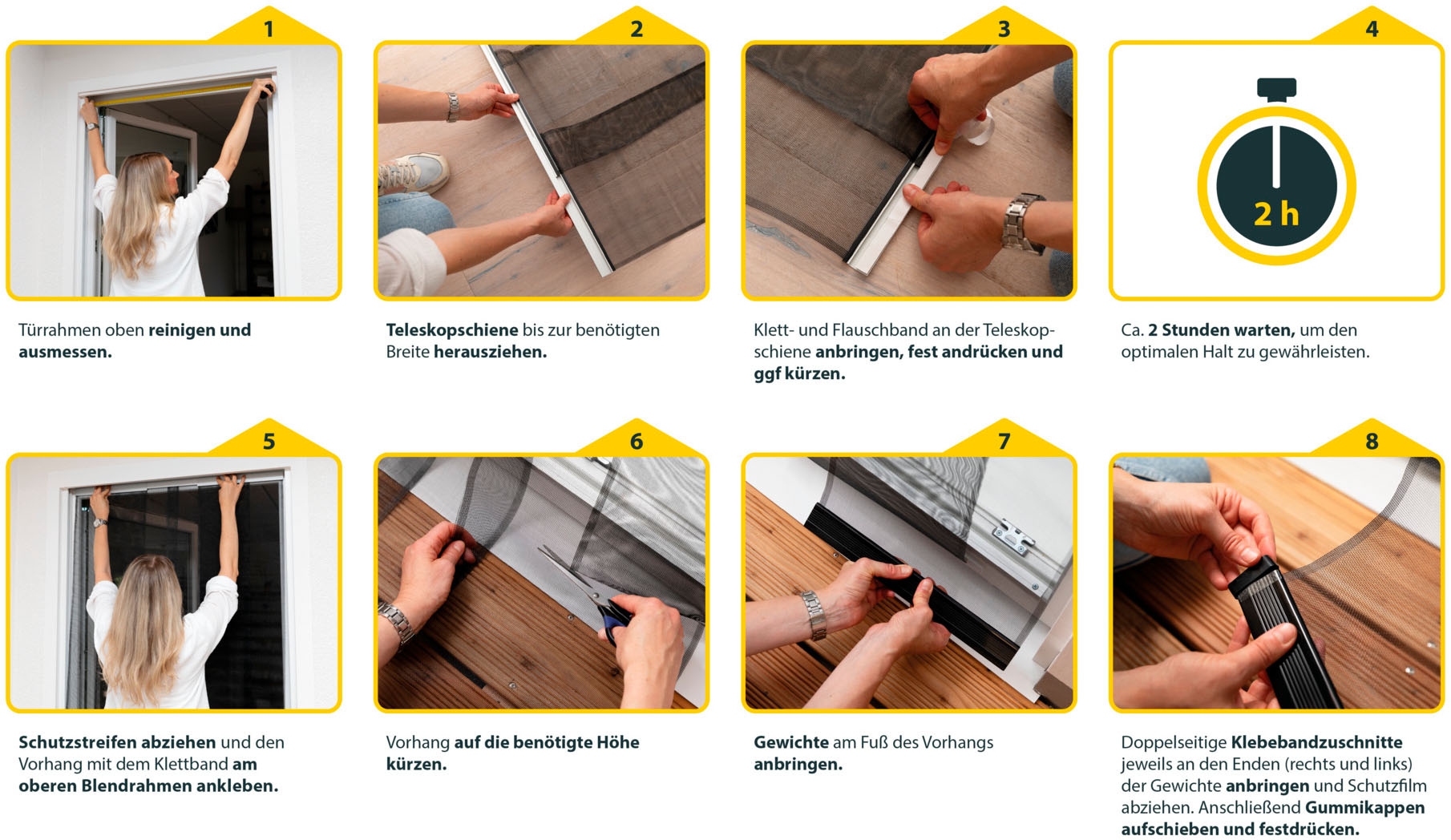 1

Türrahmen oben reinigen und ausmessen.

2

Teleskopschiene bis zur benötigten Breite herausziehen.

3

Klett- und Flauschband an der Teleskopschiene anbringen, fest andrücken und ggf kürzen.

4

2 h

Ca. 2 Stunden warten, um den optimalen Halt zu gewährleisten.

5

Schutzstreifen abziehen und den Vorhang mit dem Klettband am oberen Blendrahmen ankleben.

6

Vorhang auf die benötigte Höhe kürzen.

7

Gewichte am Fuß des Vorhangs anbringen.

8

Doppelseitige Klebebandzuschnitte jeweils an den Enden (rechts und links) der Gewichte anbringen und Schutzfilm abziehen. Anschließend Gummikappen aufschieben und festdrücken.