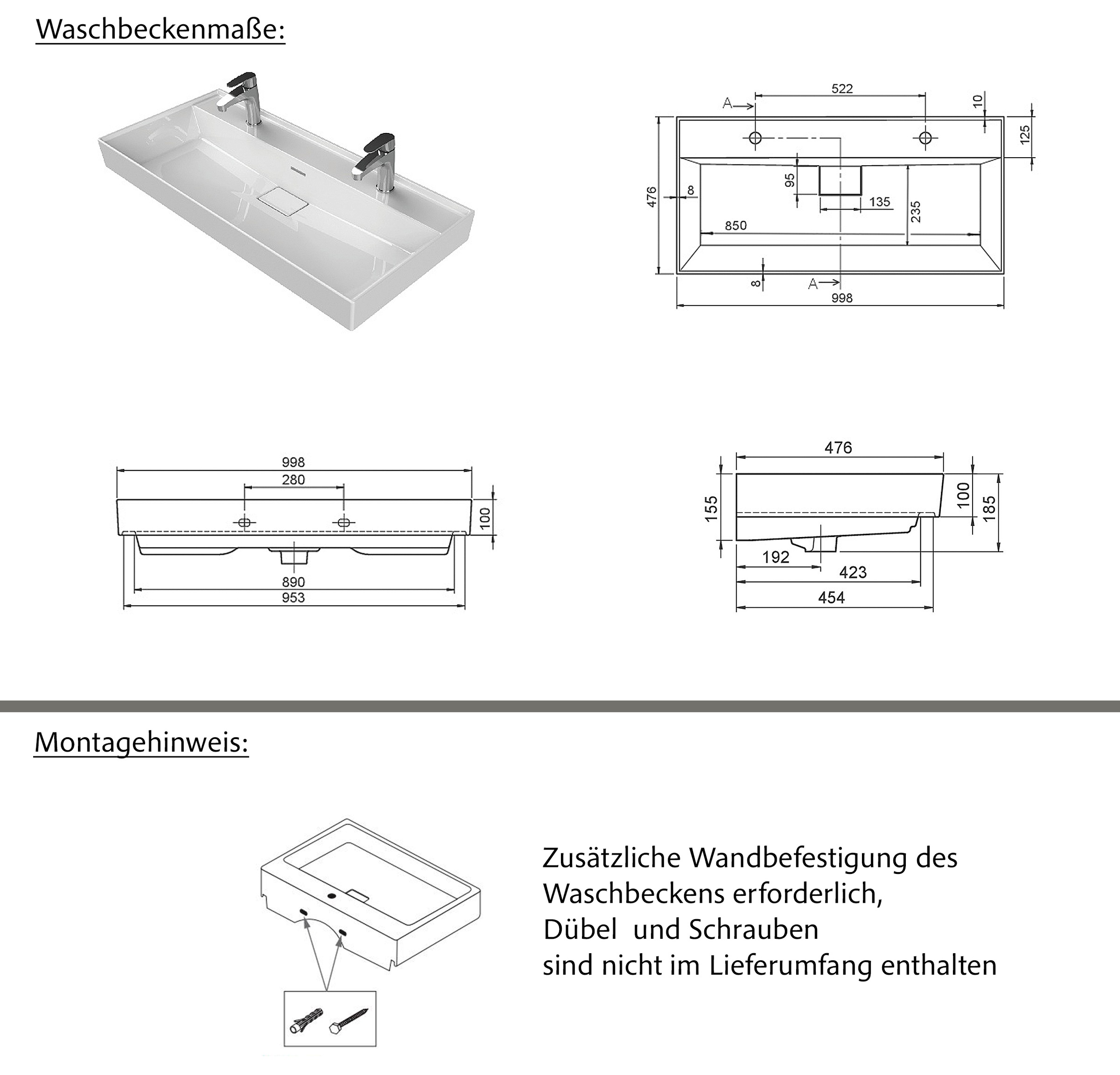 Waschbeckenmaße:

522
A
10
125
476
8
95
135
235
850
8
A
998

998
280
100
890
953

476
155
100
185
192
423
454

Montagehinweis:

Zusätzliche Wandbefestigung des Waschbeckens erforderlich,
Dübel  und Schrauben
sind nicht im Lieferumfang enthalten