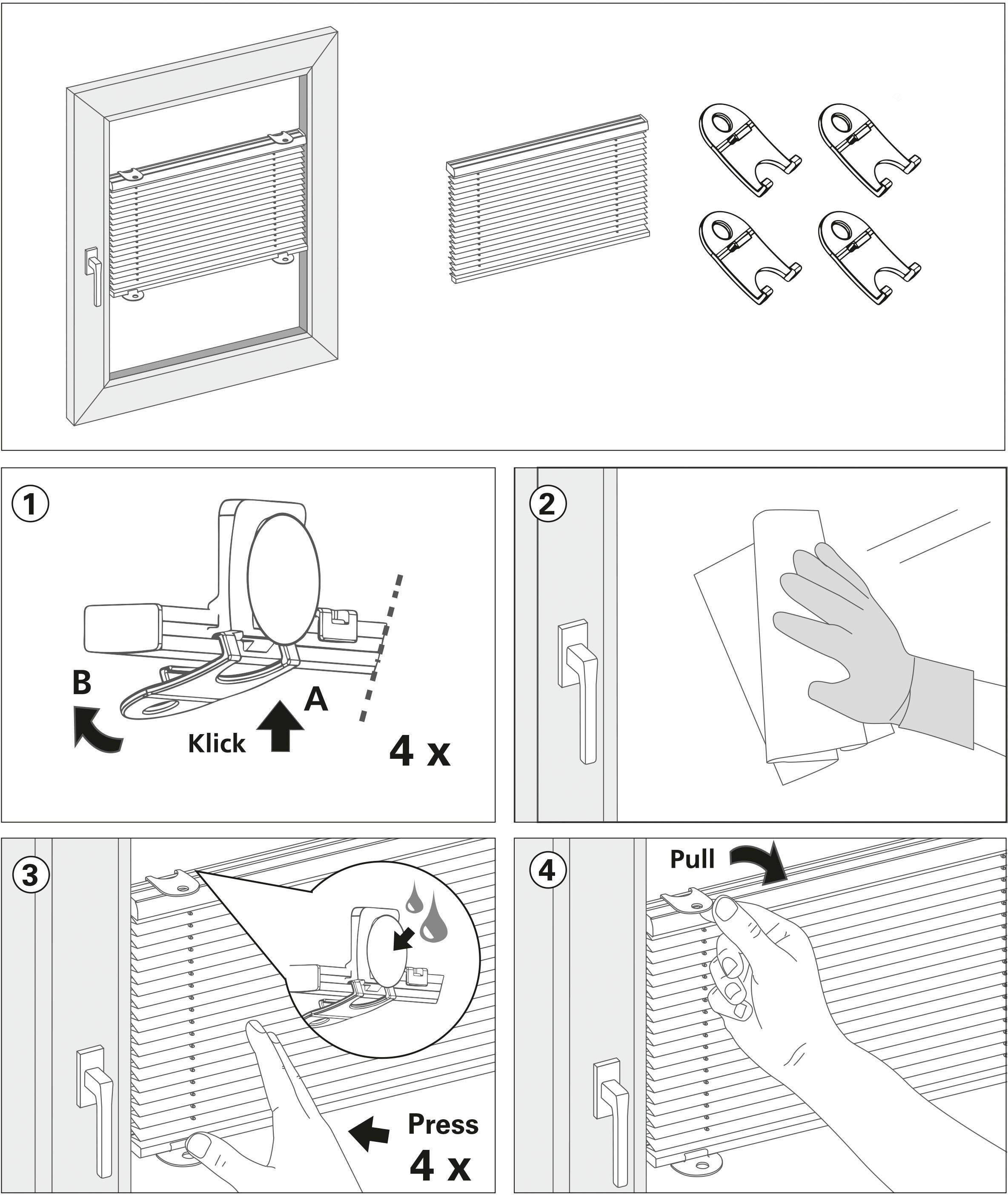 1

B

A

Klick

4 x

2

3

Press

4 x

4

Pull