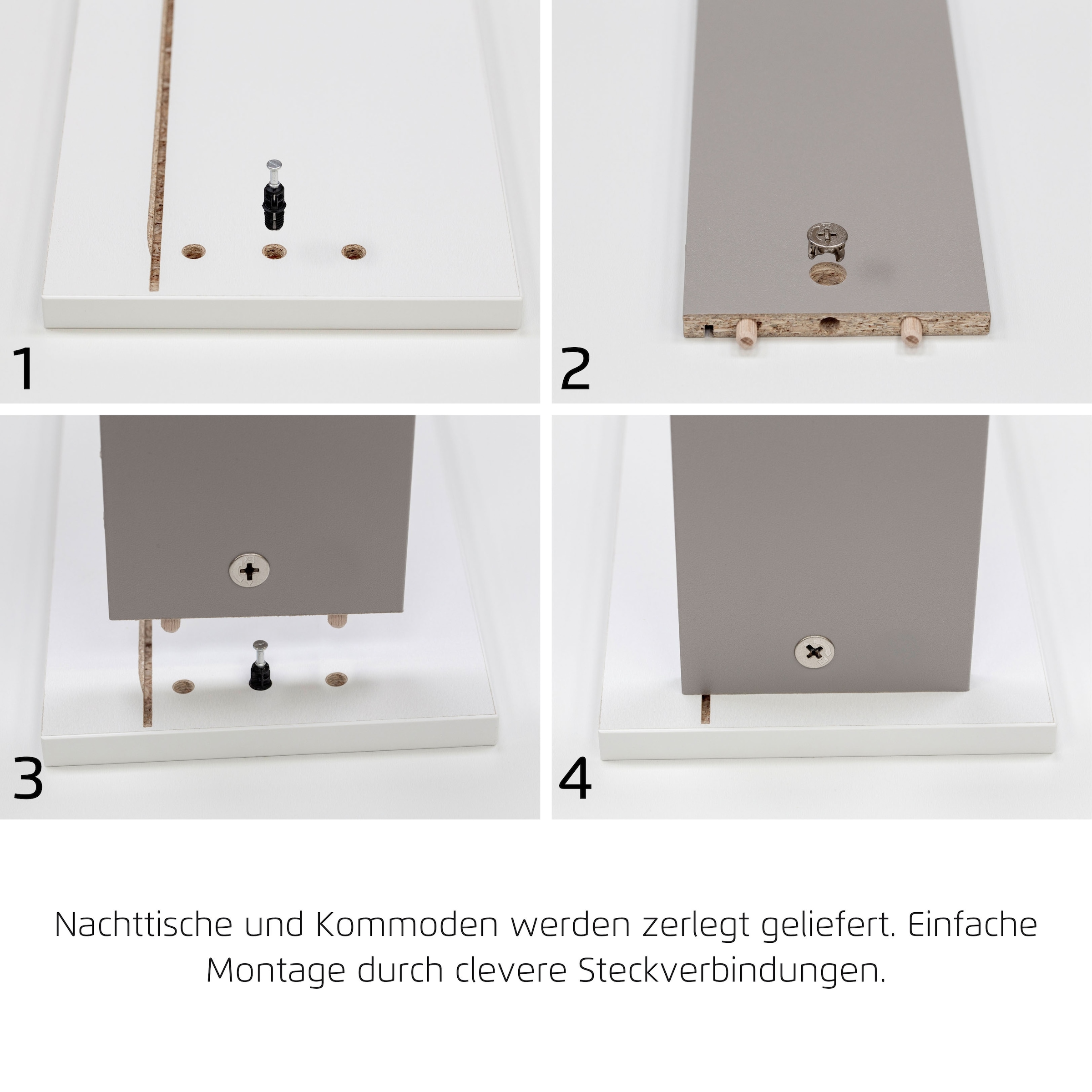 1

2

3

4

Nachttische und Kommoden werden zerlegt geliefert. Einfache Montage durch clevere Steckverbindungen.