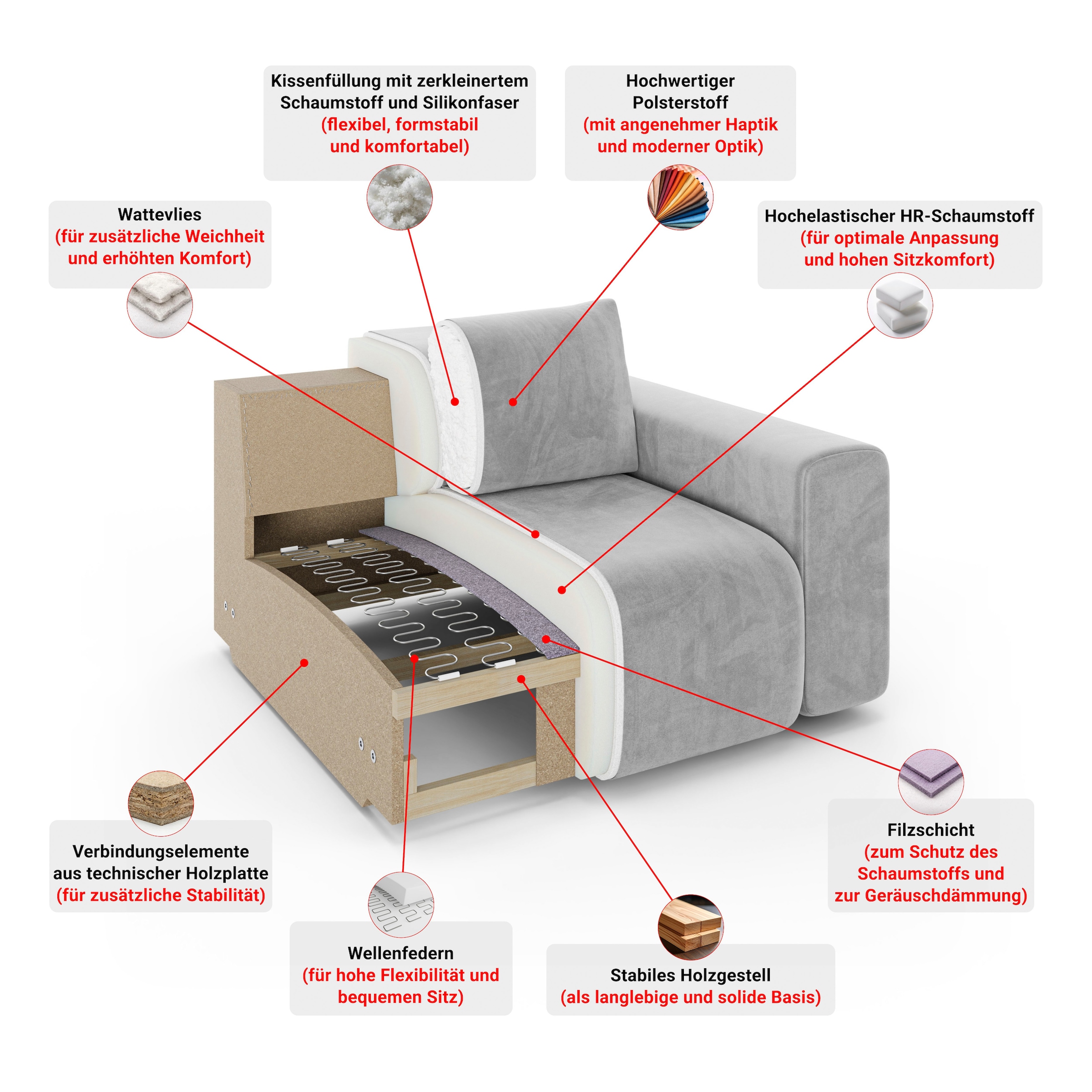 Kissenfüllung mit zerkleinertem Schaumstoff und Silikonfaser
(flexibel, formstabil und komfortabel)

Hochwertiger Polsterstoff
(mit angenehmer Haptik und moderner Optik)

Wattevlies
(für zusätzliche Weichheit und erhöhten Komfort)

Hochelastischer HR-Schaumstoff
(für optimale Anpassung und hohen Sitzkomfort)

Verbindungselemente aus technischer Holzplatte
(für zusätzliche Stabilität)

Wellenfedern
(für hohe Flexibilität und bequemen Sitz)

Stabiles Holzgestell
(als langlebige und solide Basis)

Filzschicht
(zum Schutz des Schaumstoffs und zur Geräuschdämmung)