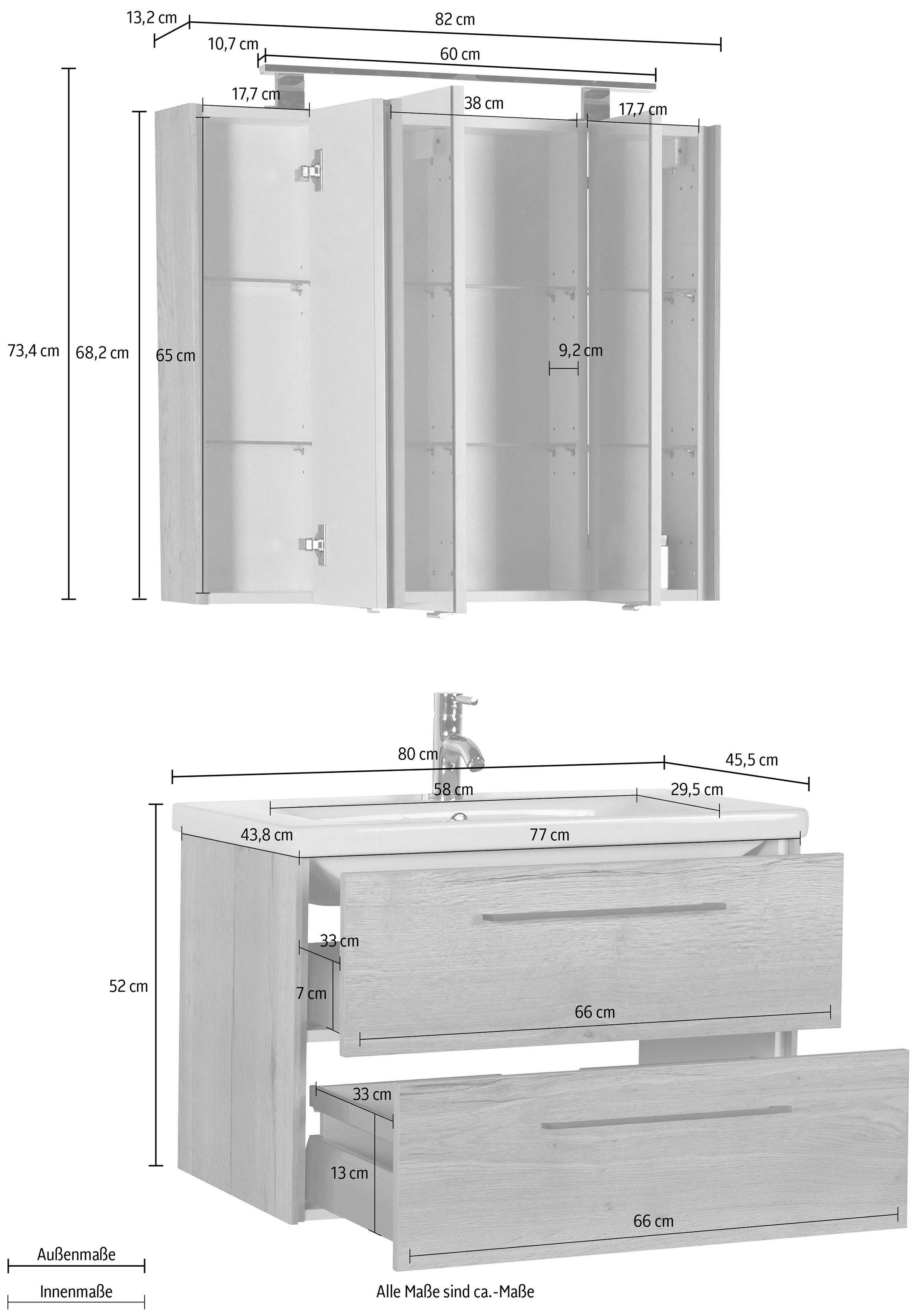 13,2 cm
82 cm
10,7 cm
60 cm
17,7 cm
38 cm
17,7 cm
73,4 cm
68,2 cm
65 cm
9,2 cm

80 cm
45,5 cm
58 cm
29,5 cm
43,8 cm
77 cm
33 cm
7 cm
66 cm
52 cm
33 cm
13 cm
66 cm

Außenmaße
Innenmaße
Alle Maße sind ca.-Maße