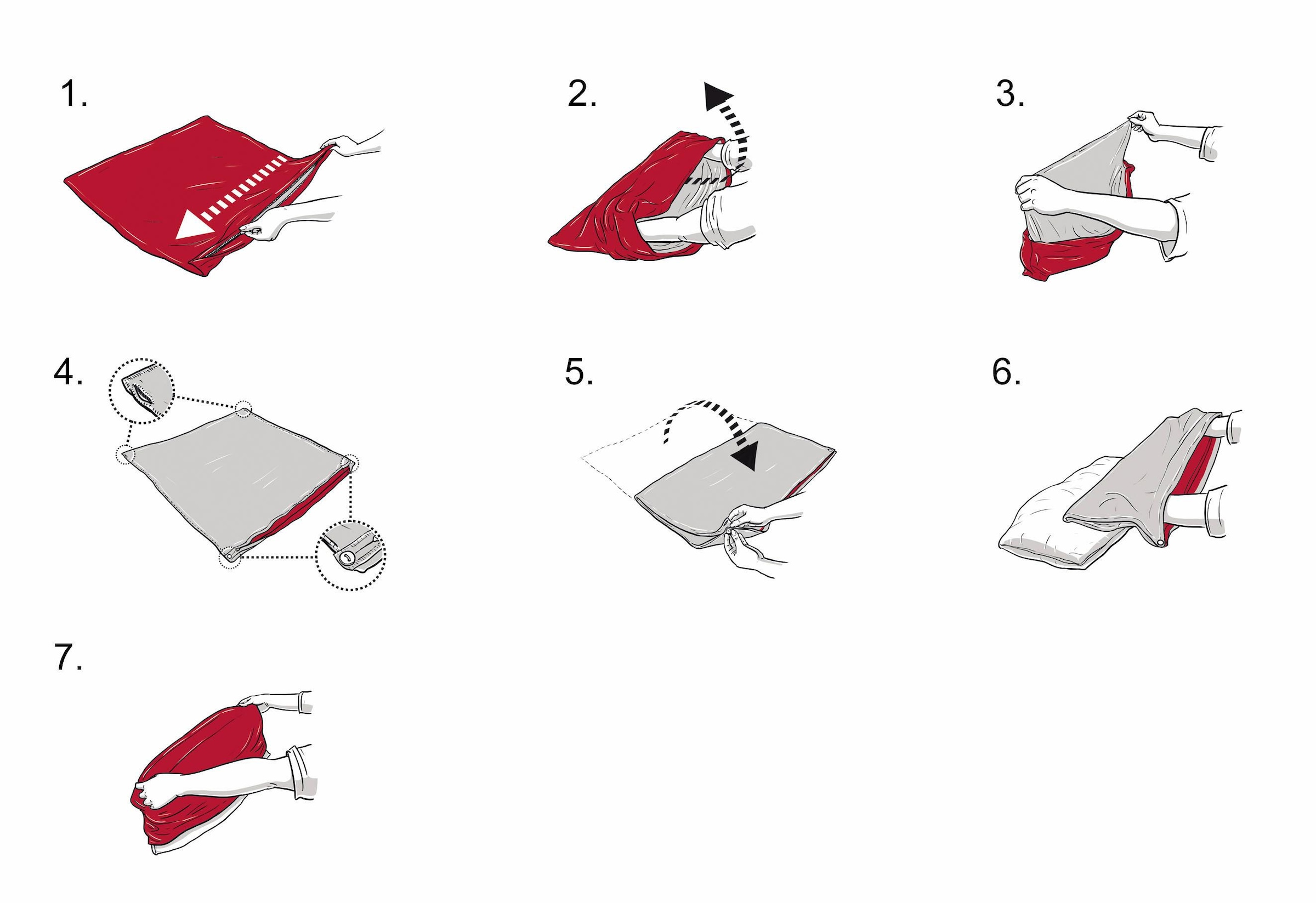 1.

2.

3.

4.

5.

6.

7.