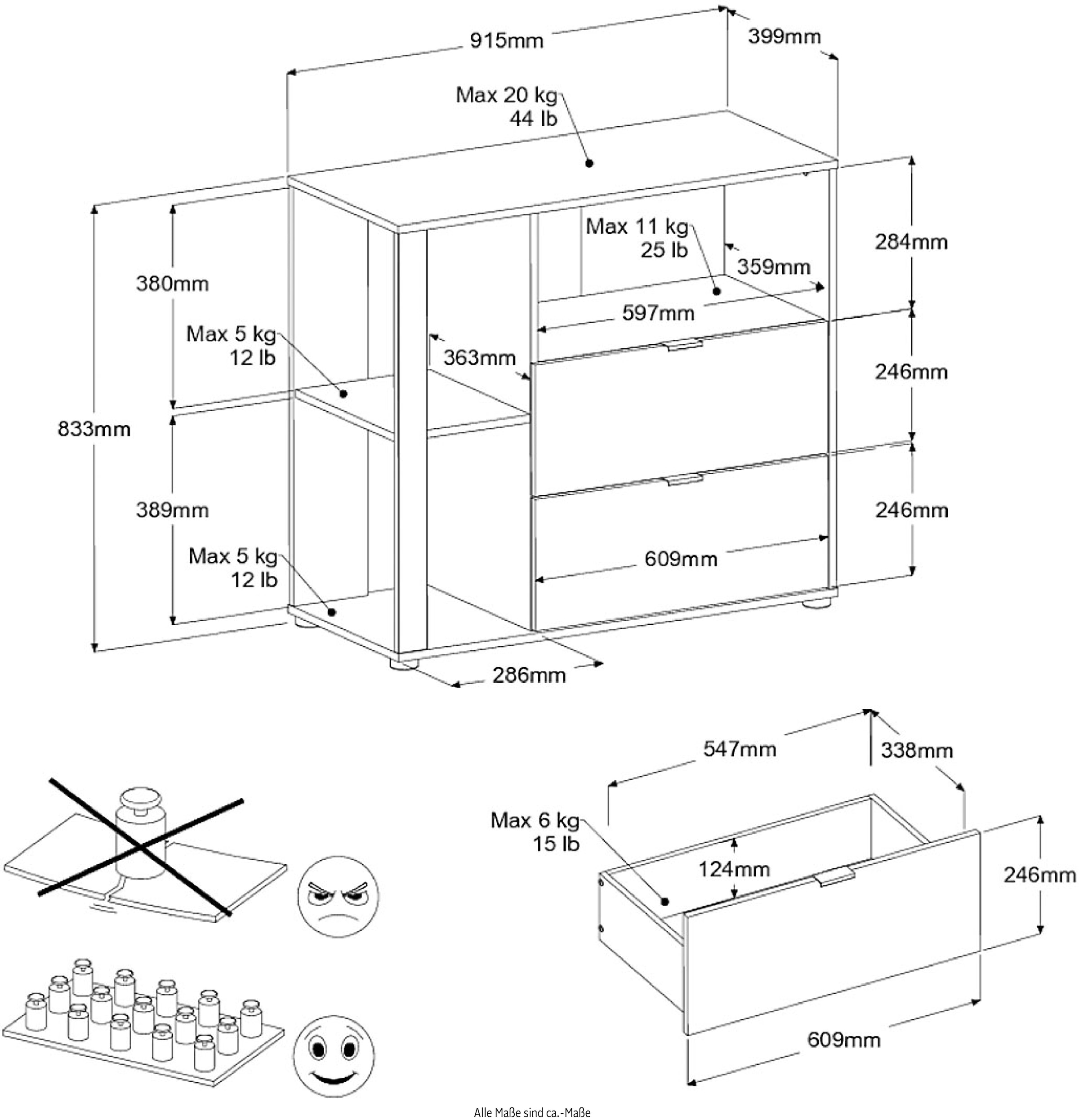 915mm

399mm

Max 20 kg
44 lb

Max 11 kg
25 lb

284mm

359mm

380mm

597mm

Max 5 kg
12 lb

363mm

246mm

833mm

389mm

246mm

Max 5 kg
12 lb

609mm

286mm

547mm

338mm

Max 6 kg
15 lb

124mm

246mm

609mm

Alle Maße sind ca.-Maße