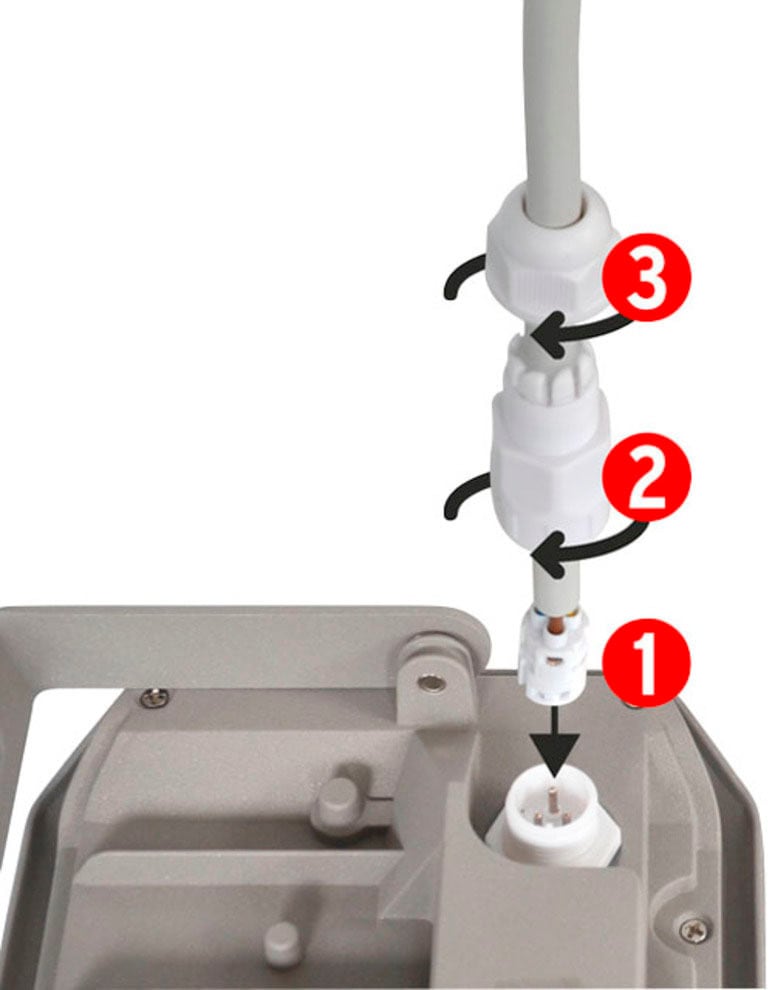 3

2

1