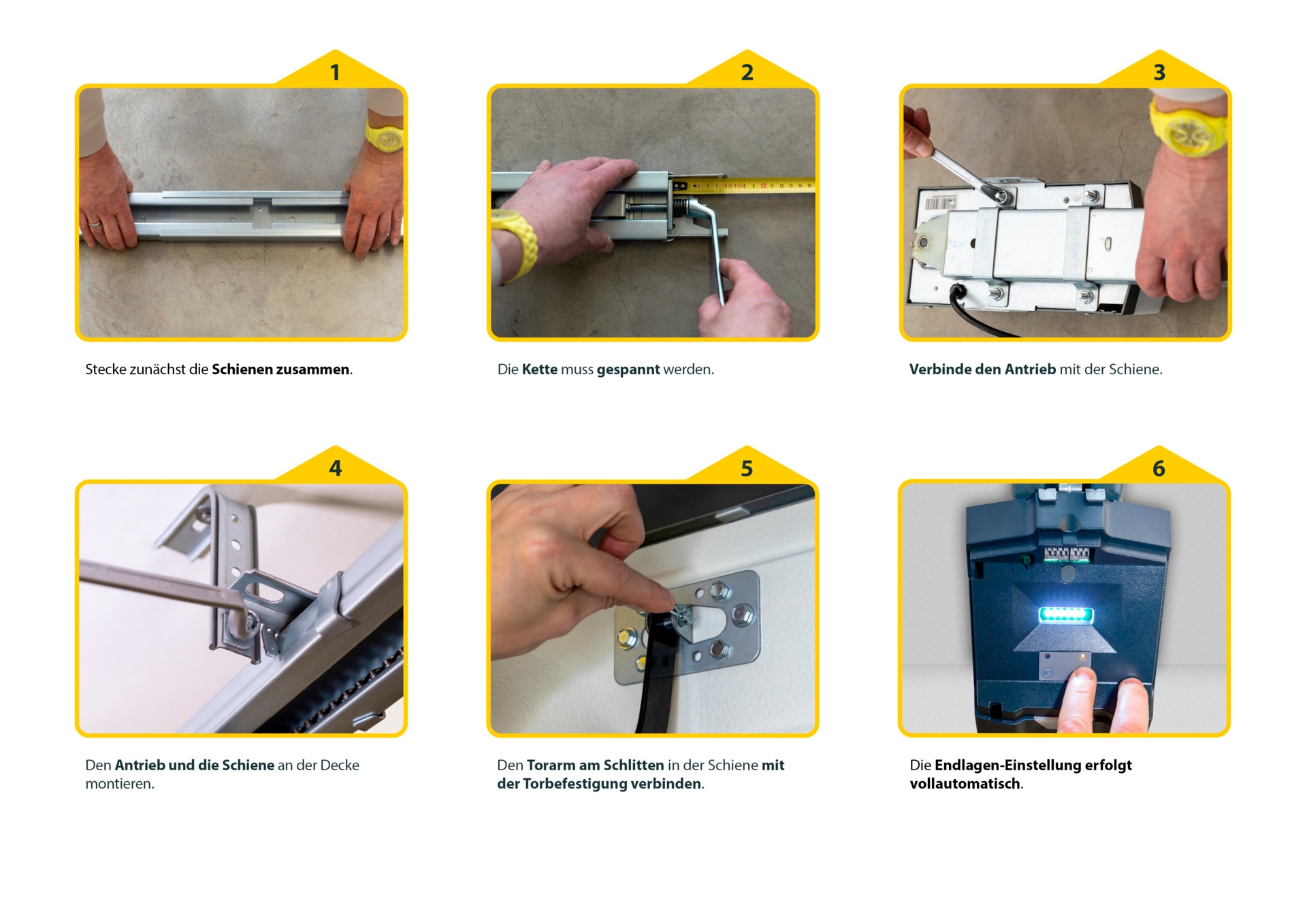 1

Stecke zunächst die Schienen zusammen.

2

Die Kette muss gespannt werden.

3

Verbinde den Antrieb mit der Schiene.

4

Den Antrieb und die Schiene an der Decke montieren.

5

Den Torarm am Schlitten in der Schiene mit der Torbefestigung verbinden.

6

Die Endlagen-Einstellung erfolgt vollautomatisch.