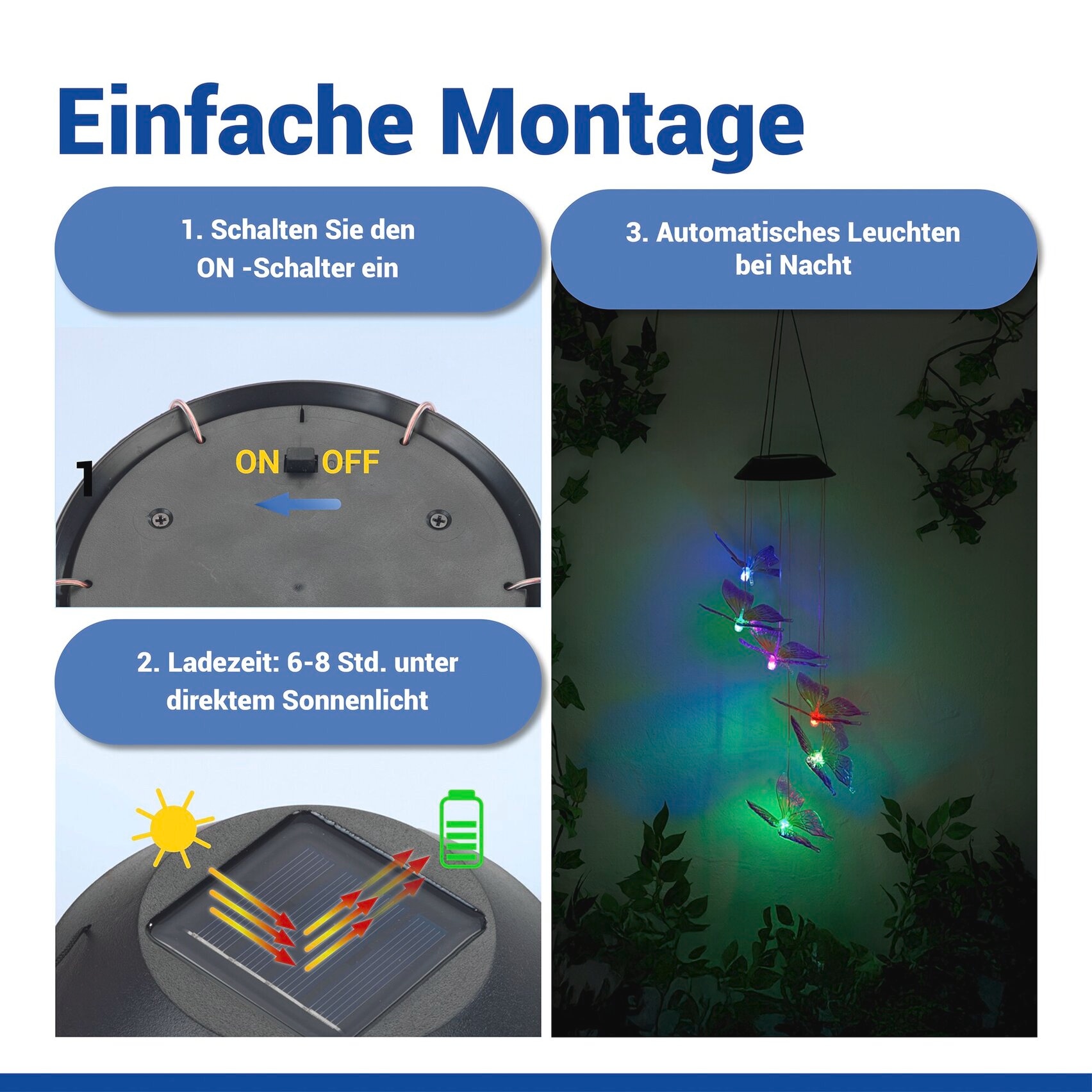 Einfache Montage

1. Schalten Sie den ON -Schalter ein

1

ON OFF

2. Ladezeit: 6-8 Std. unter direktem Sonnenlicht

3. Automatisches Leuchten bei Nacht