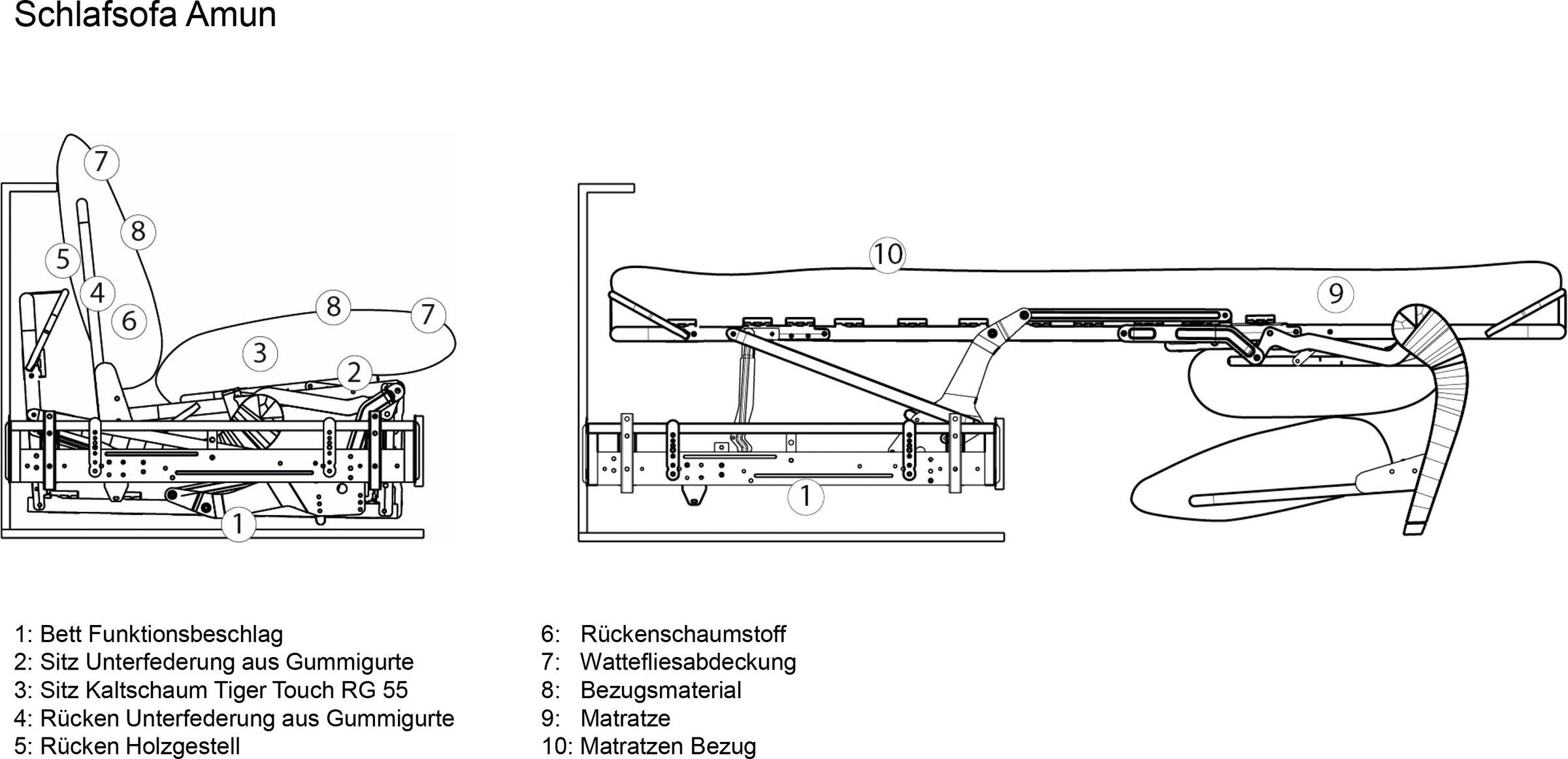 Schlafsofa Amun

7
8
5
4
6
8
7
3
2
1

10
9
1

1: Bett Funktionsbeschlag
2: Sitz Unterfederung aus Gummigurte
3: Sitz Kaltschaum Tiger Touch RG 55
4: Rücken Unterfederung aus Gummigurte
5: Rücken Holzgestell

6: Rückenschaumstoff
7: Wattefliesabdeckung
8: Bezugsmaterial
9: Matratze
10: Matratzen Bezug