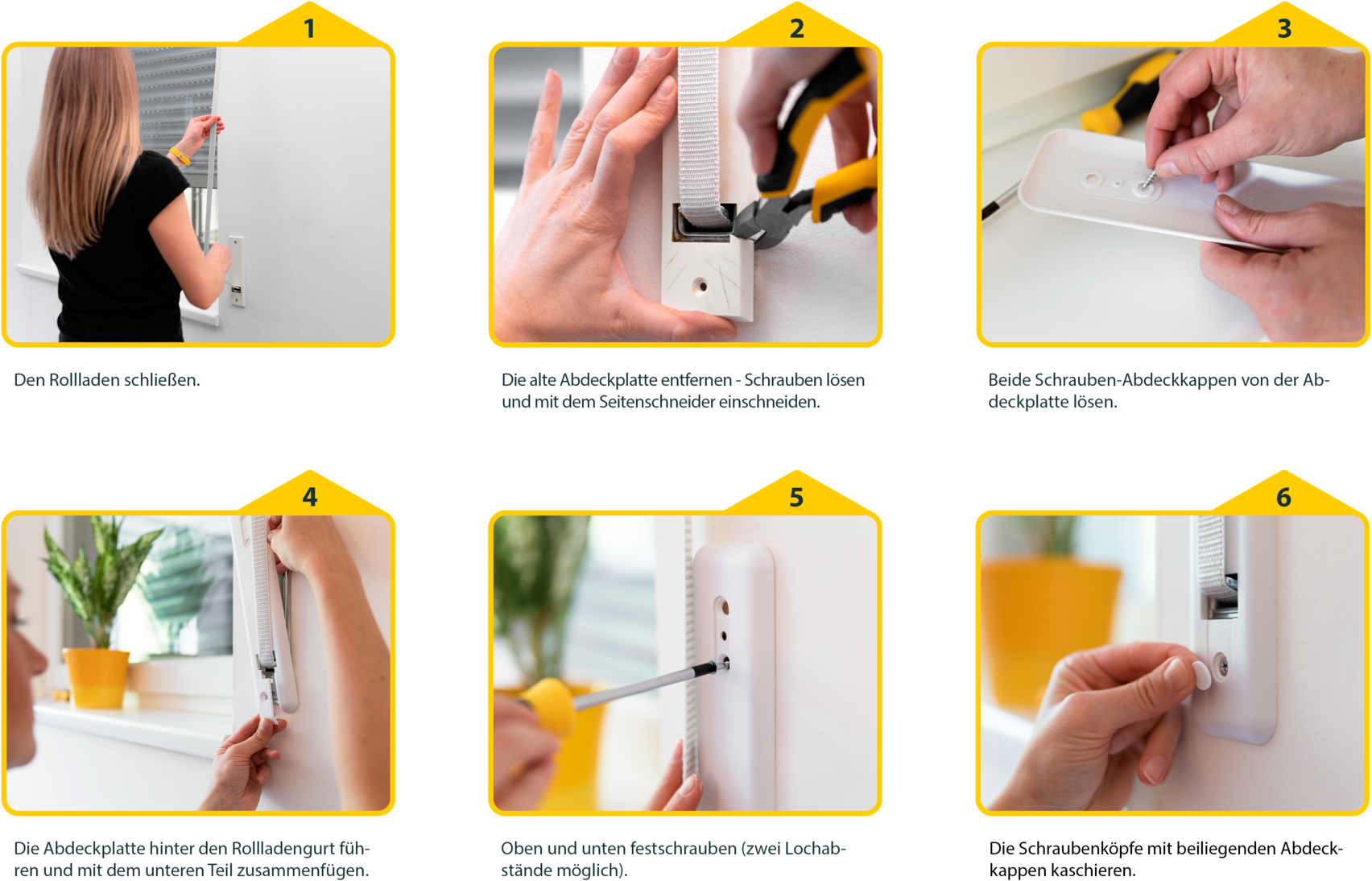 1

Den Rollladen schließen.

2

Die alte Abdeckplatte entfernen - Schrauben lösen und mit dem Seitenschneider einschneiden.

3

Beide Schrauben-Abdeckkappen von der Abdeckplatte lösen.

4

Die Abdeckplatte hinter den Rollladengurt führen und mit dem unteren Teil zusammenfügen.

5

Oben und unten festschrauben (zwei Lochabstände möglich).

6

Die Schraubenköpfe mit beiliegenden Abdeckkappen kaschieren.