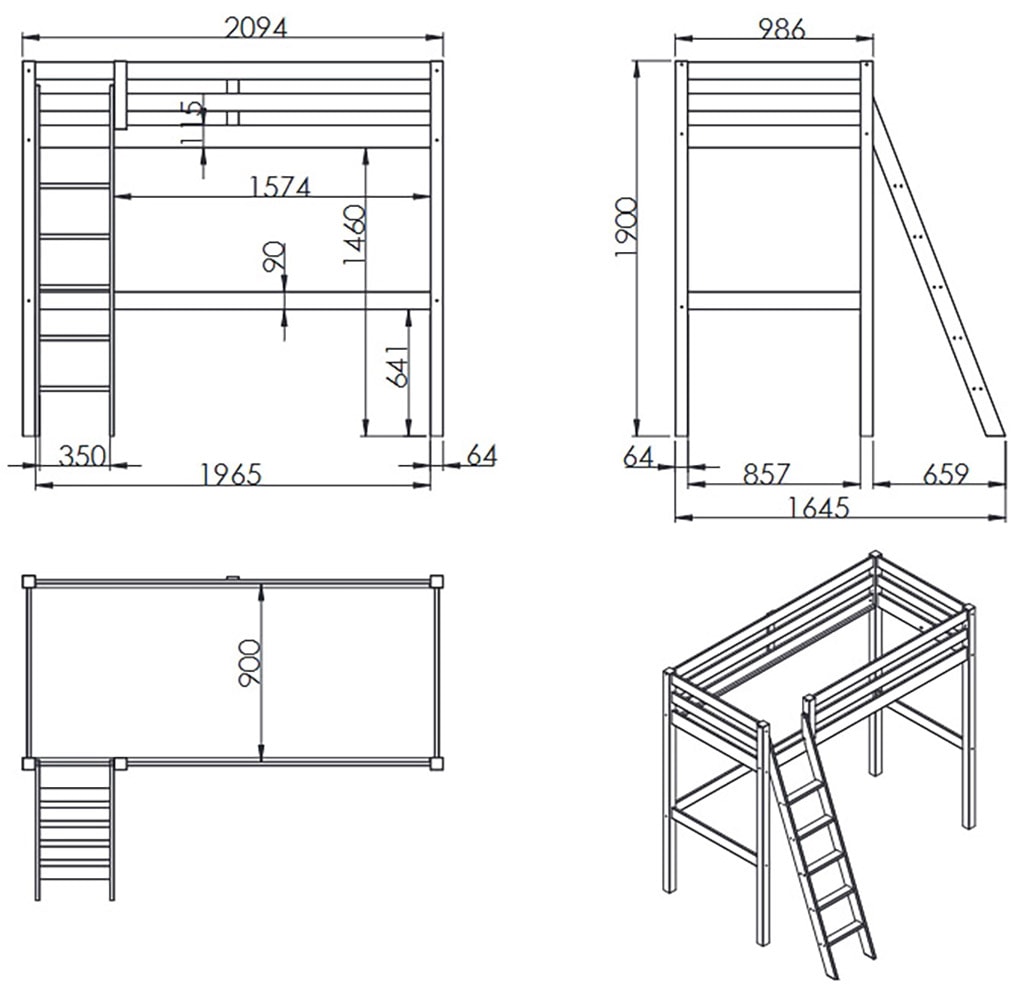 2094
115
1574
1460
90
641
350
1965
64
986
1900
64
857
659
1645
900