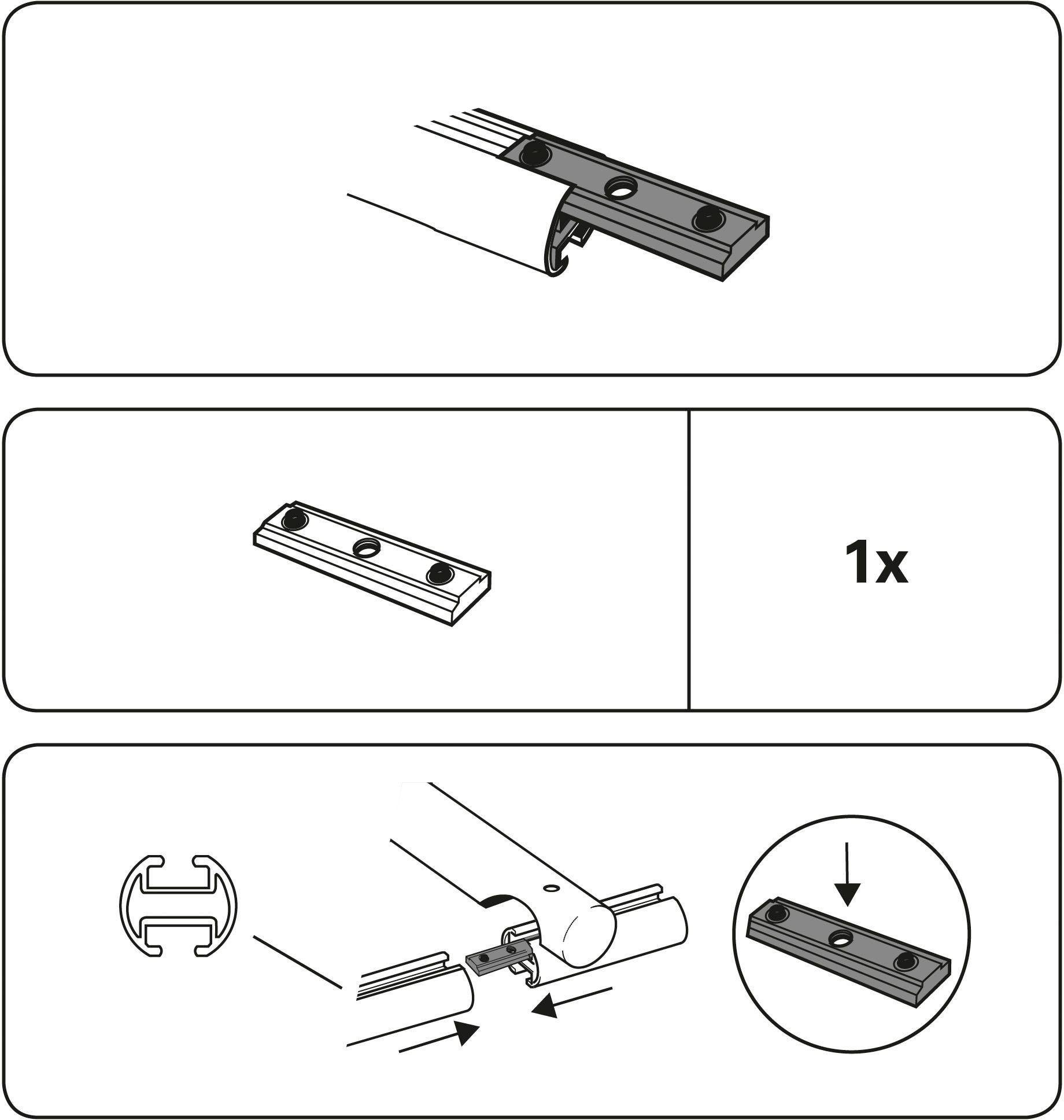 1x