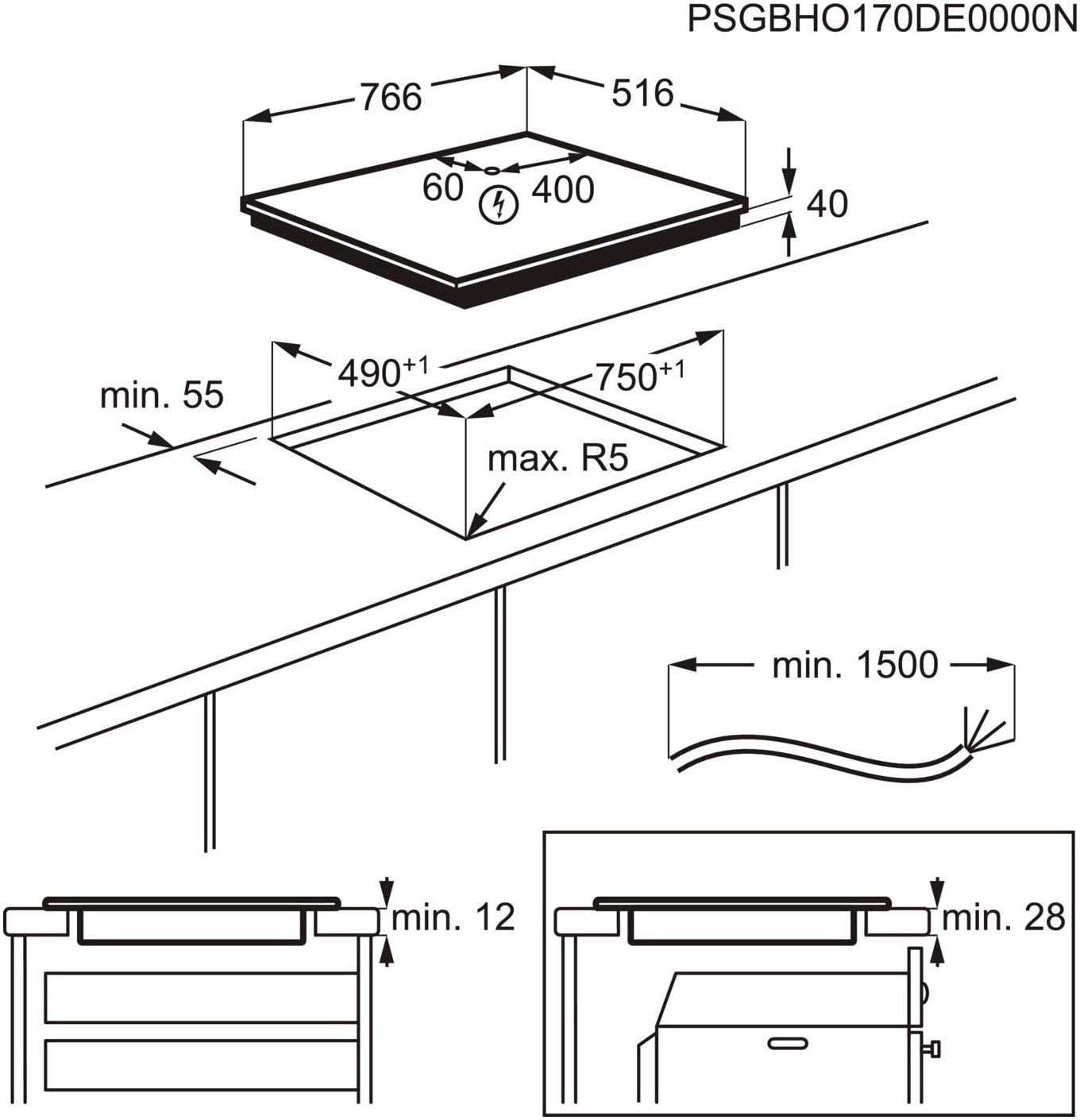 PSGBHO170DE0000N

766

516

60

400

40

$490^{+1}$

$750^{+1}$

min. 55

max. R5

min. 1500

min. 12

min. 28