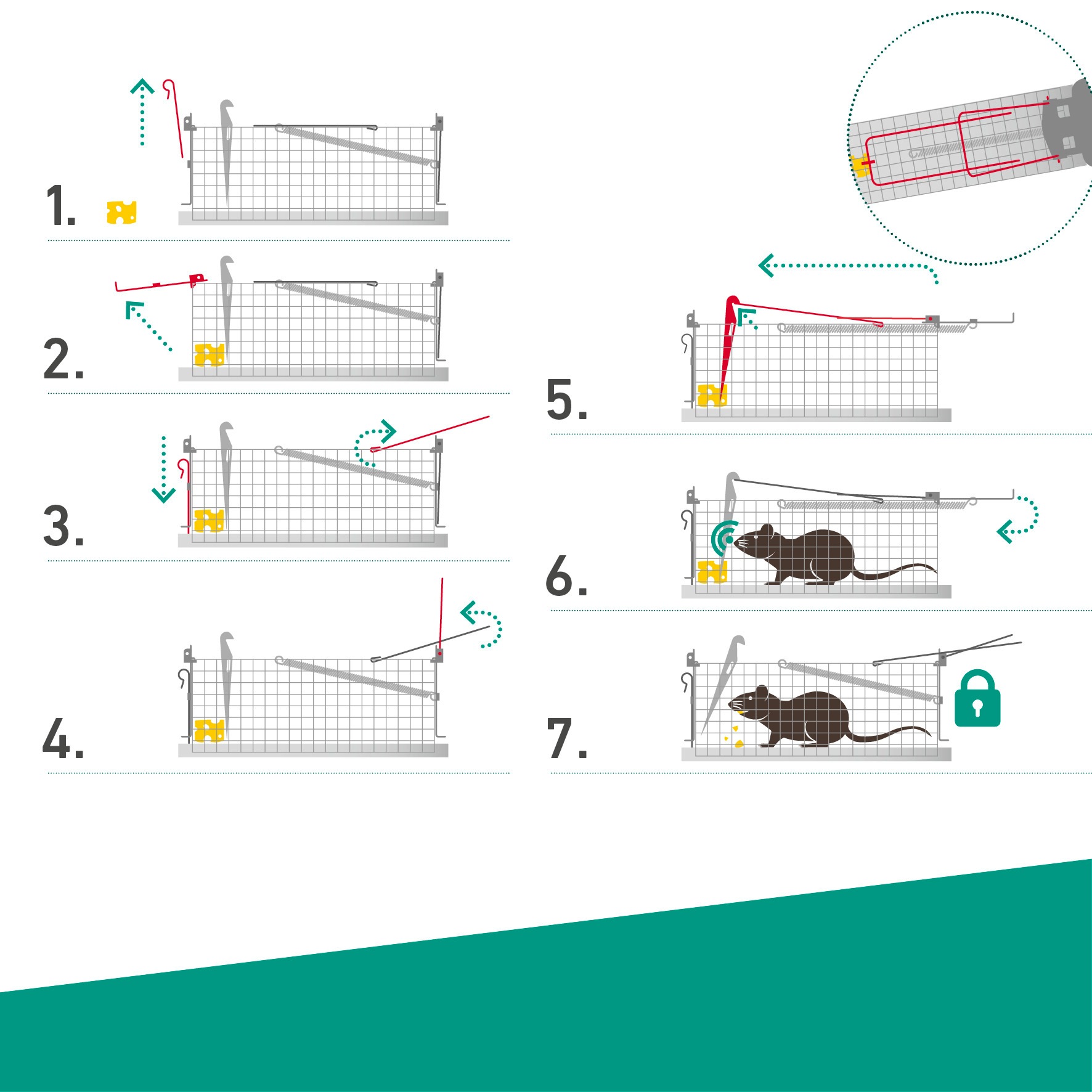 1.

2.

3.

4.

5.

6.

7.