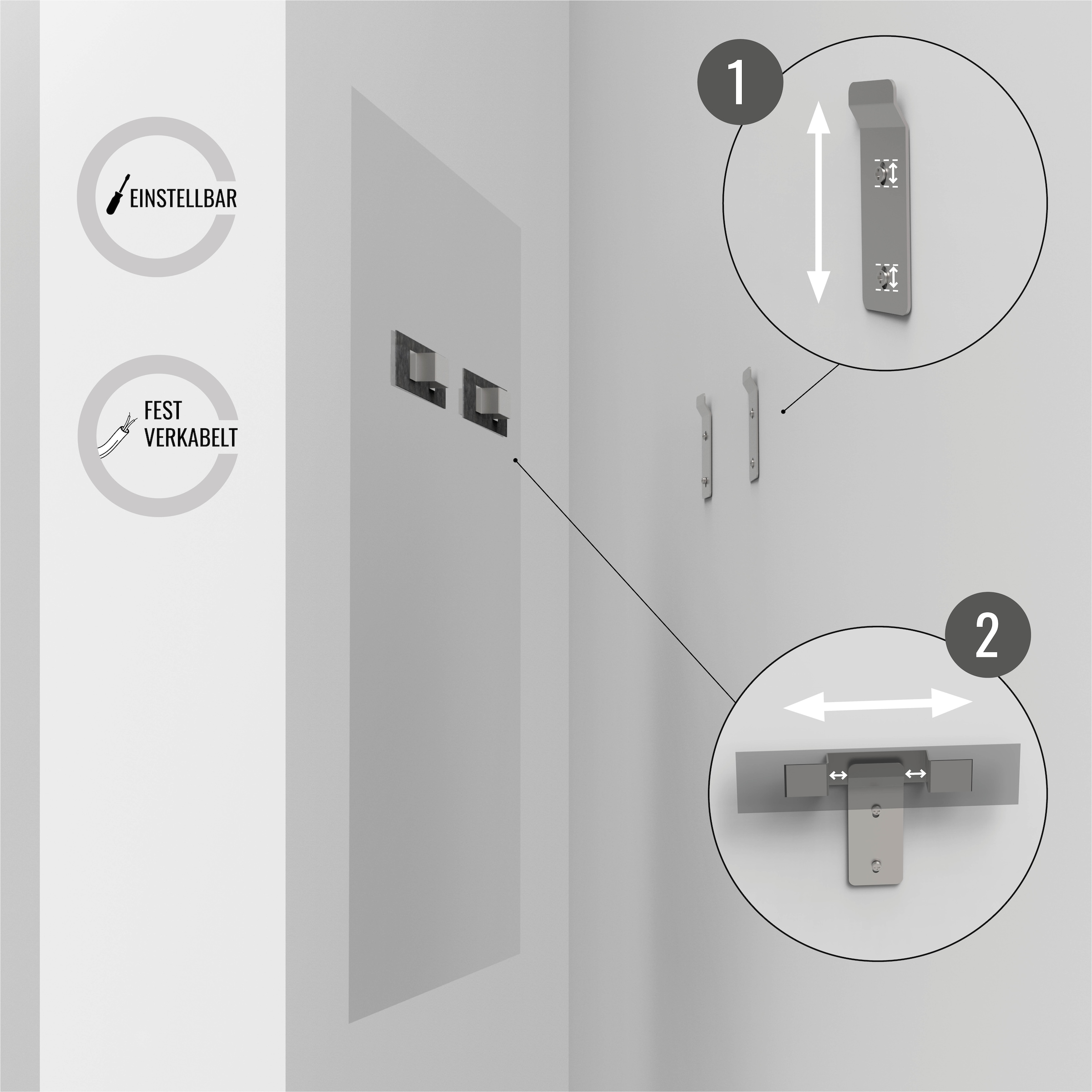 EINSTELLBAR

FEST VERKABELT

1

2