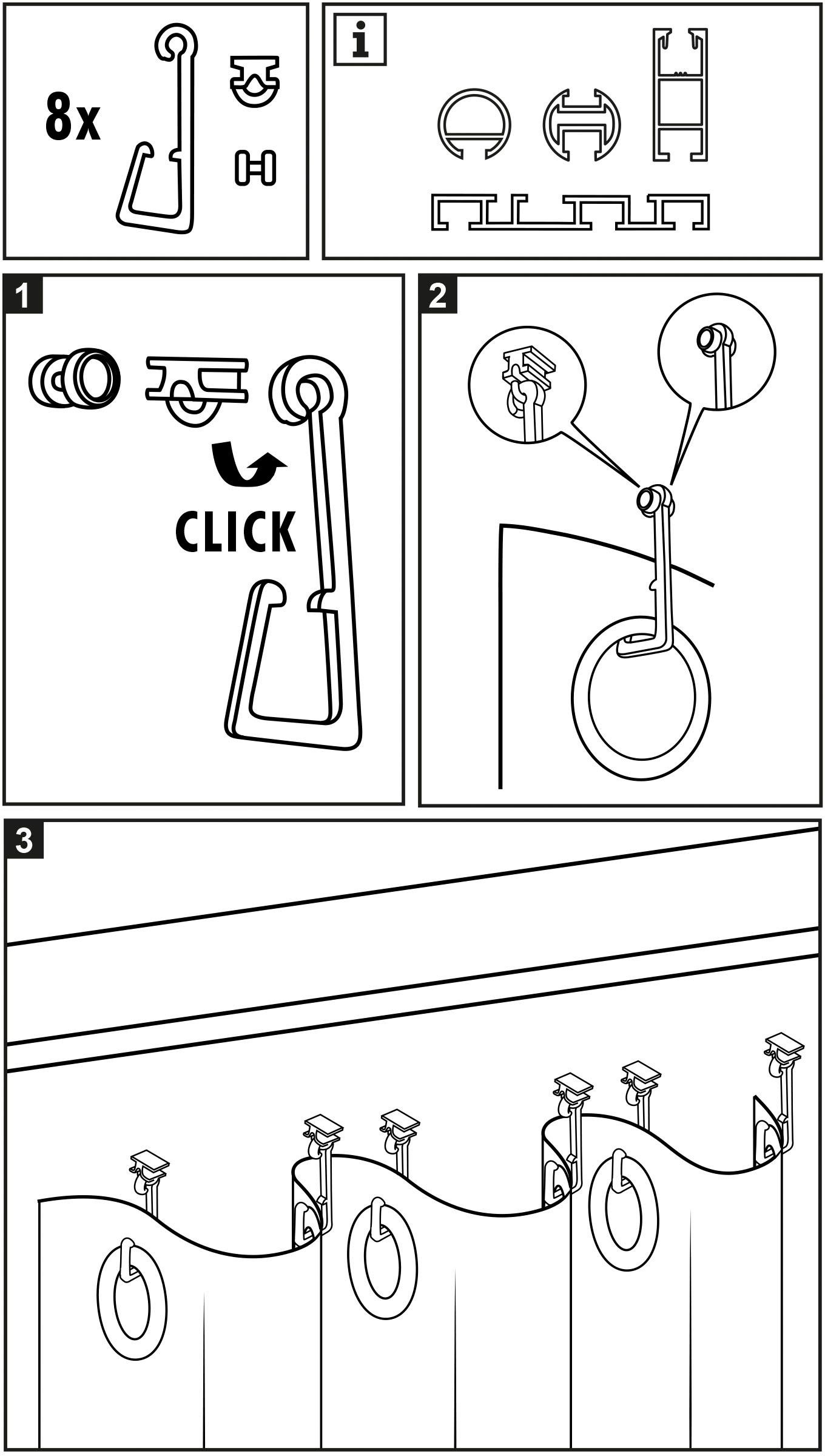 8x

i

1

CLICK

2

3