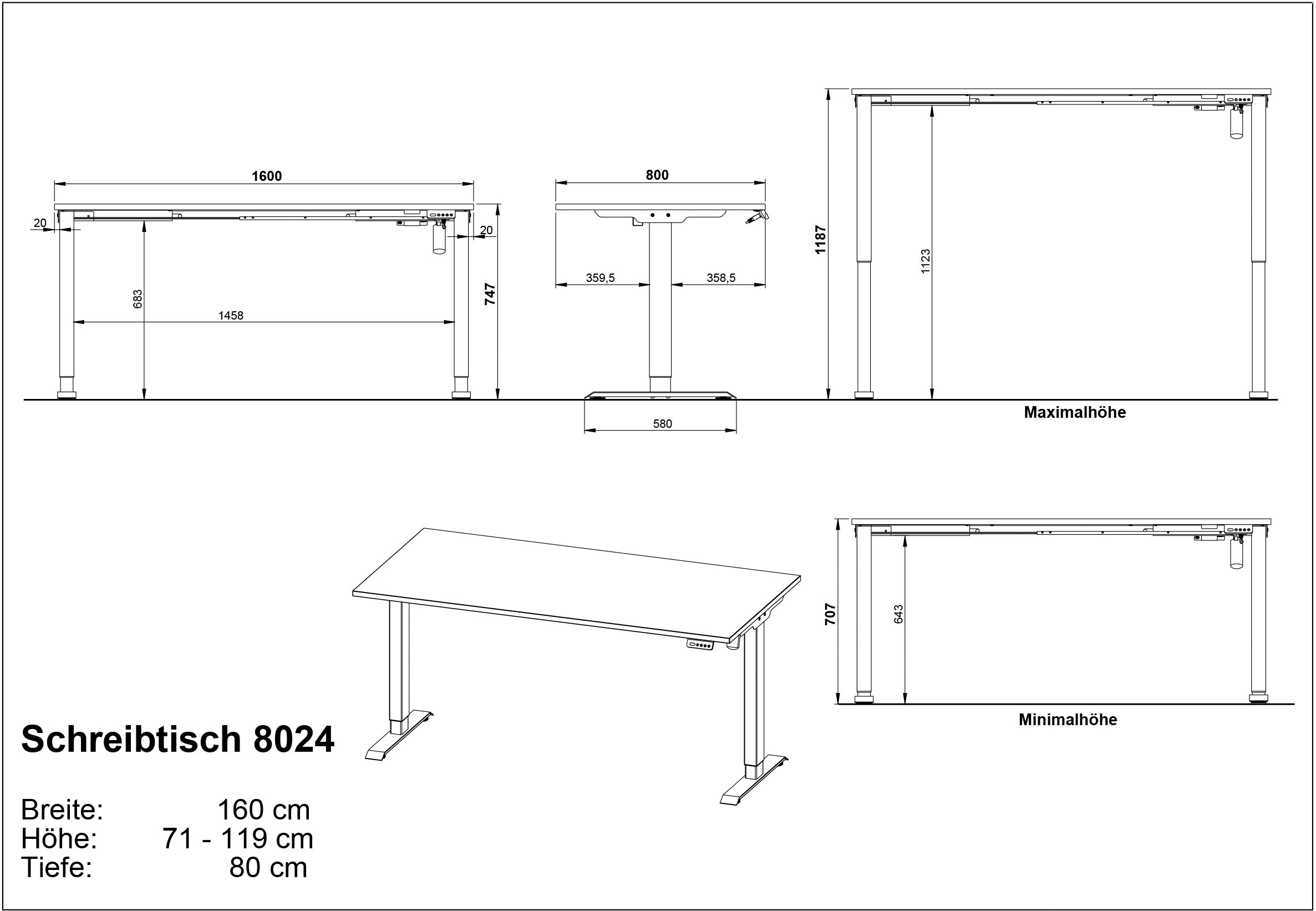 1600

20

20

683

1458

747

800

359,5

358,5

580

1187

1123

Maximalhöhe

707

643

Minimalhöhe

Schreibtisch 8024

Breite: 160 cm
Höhe: 71 - 119 cm
Tiefe: 80 cm