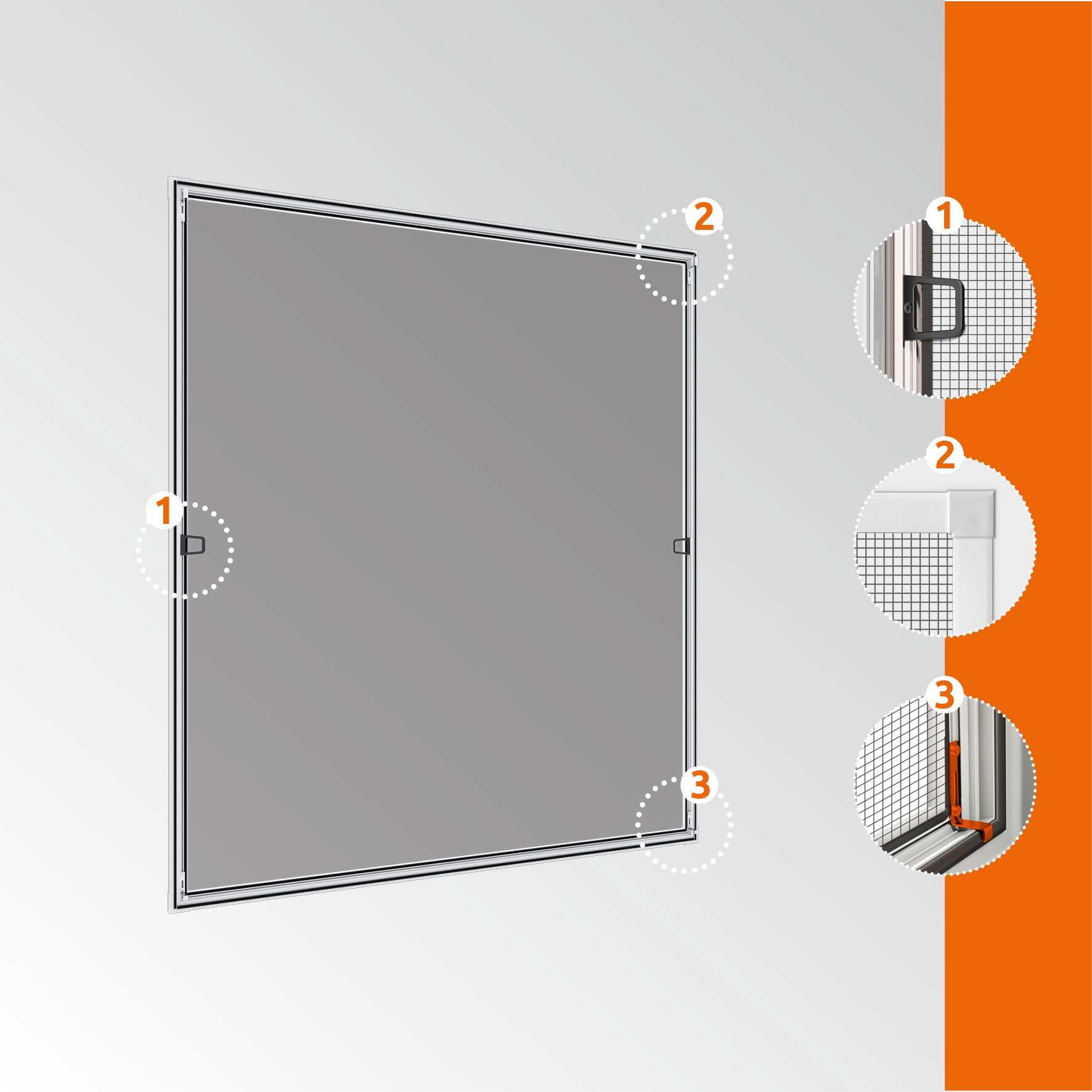 2

1

3

1

2

3