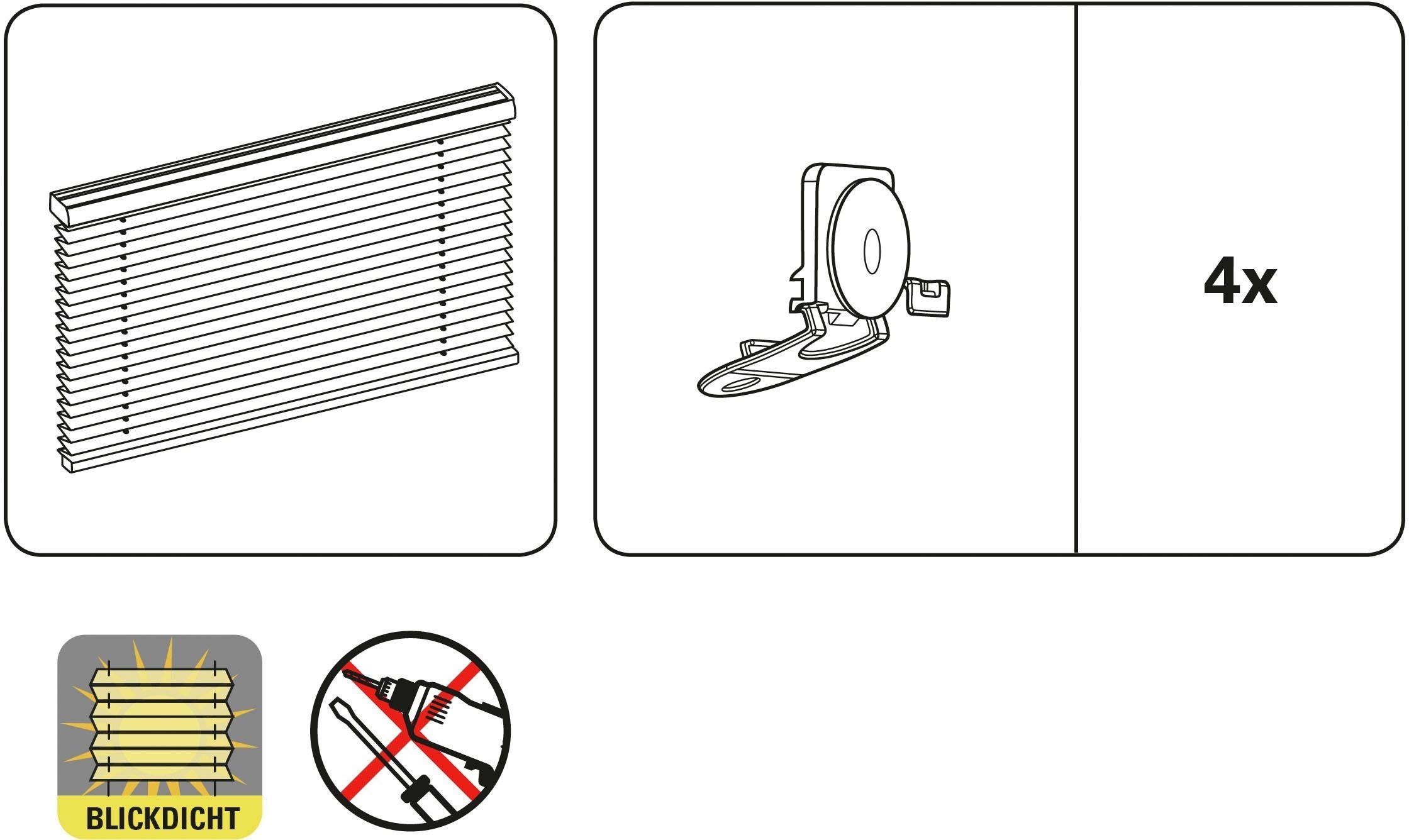 4x

BLICKDICHT