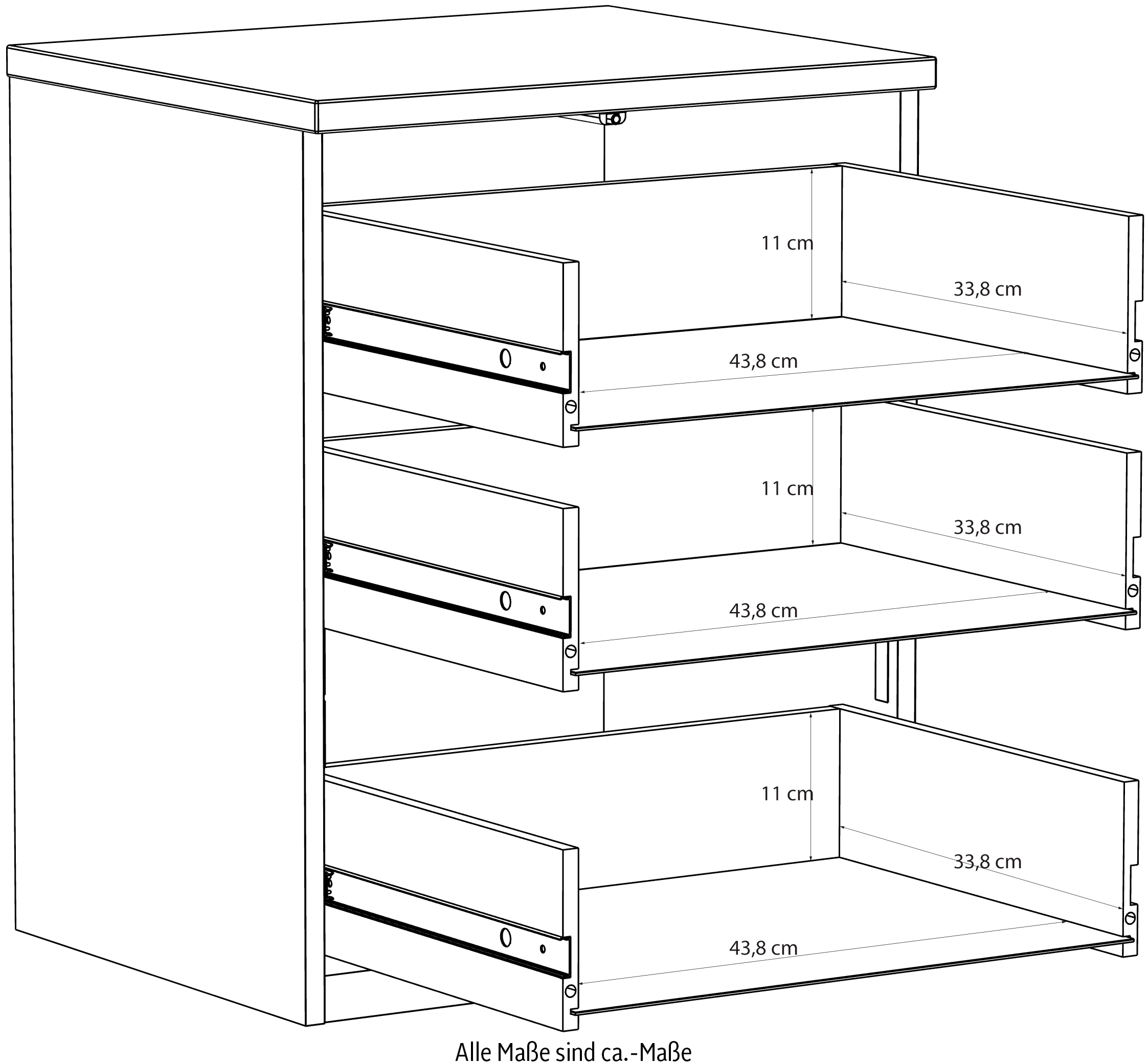 11 cm
33,8 cm
43,8 cm
11 cm
33,8 cm
43,8 cm
11 cm
33,8 cm
43,8 cm
Alle Maße sind ca.-Maße