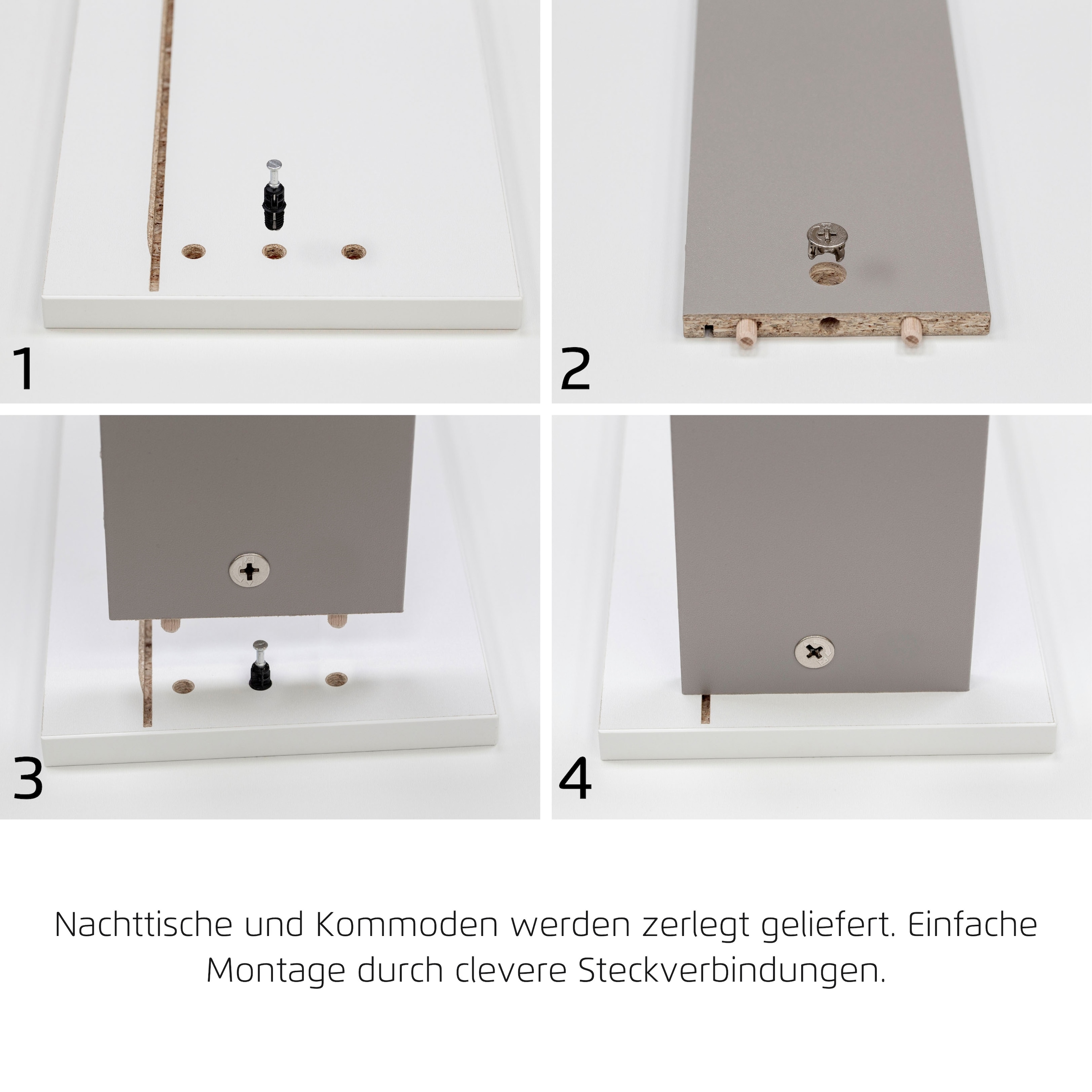 1

2

3

4

Nachttische und Kommoden werden zerlegt geliefert. Einfache Montage durch clevere Steckverbindungen.