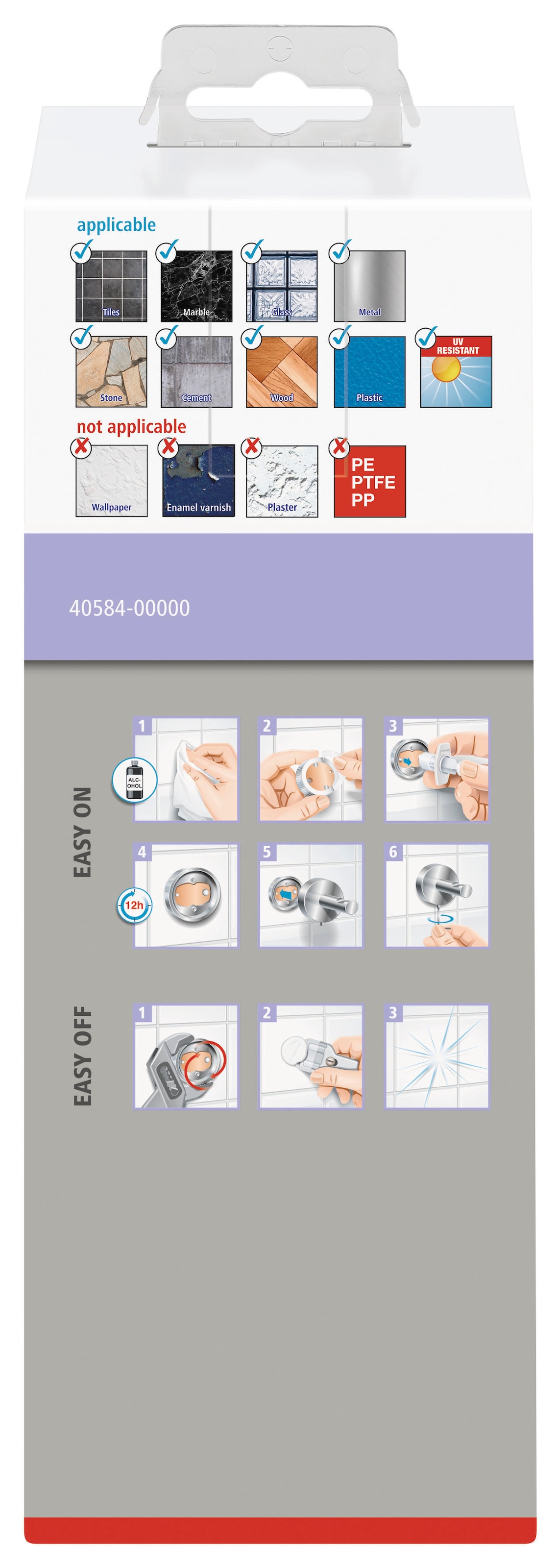 applicable

Tiles Marble Glass Metal

Stone Cement Wood Plastic UV RESISTANT

not applicable

Wallpaper Enamel varnish Plaster PE PTFE PP

40584-00000

EASY ON

1 ALC-OHOL 2 3

4 12h 5 6

EASY OFF

1 2 3