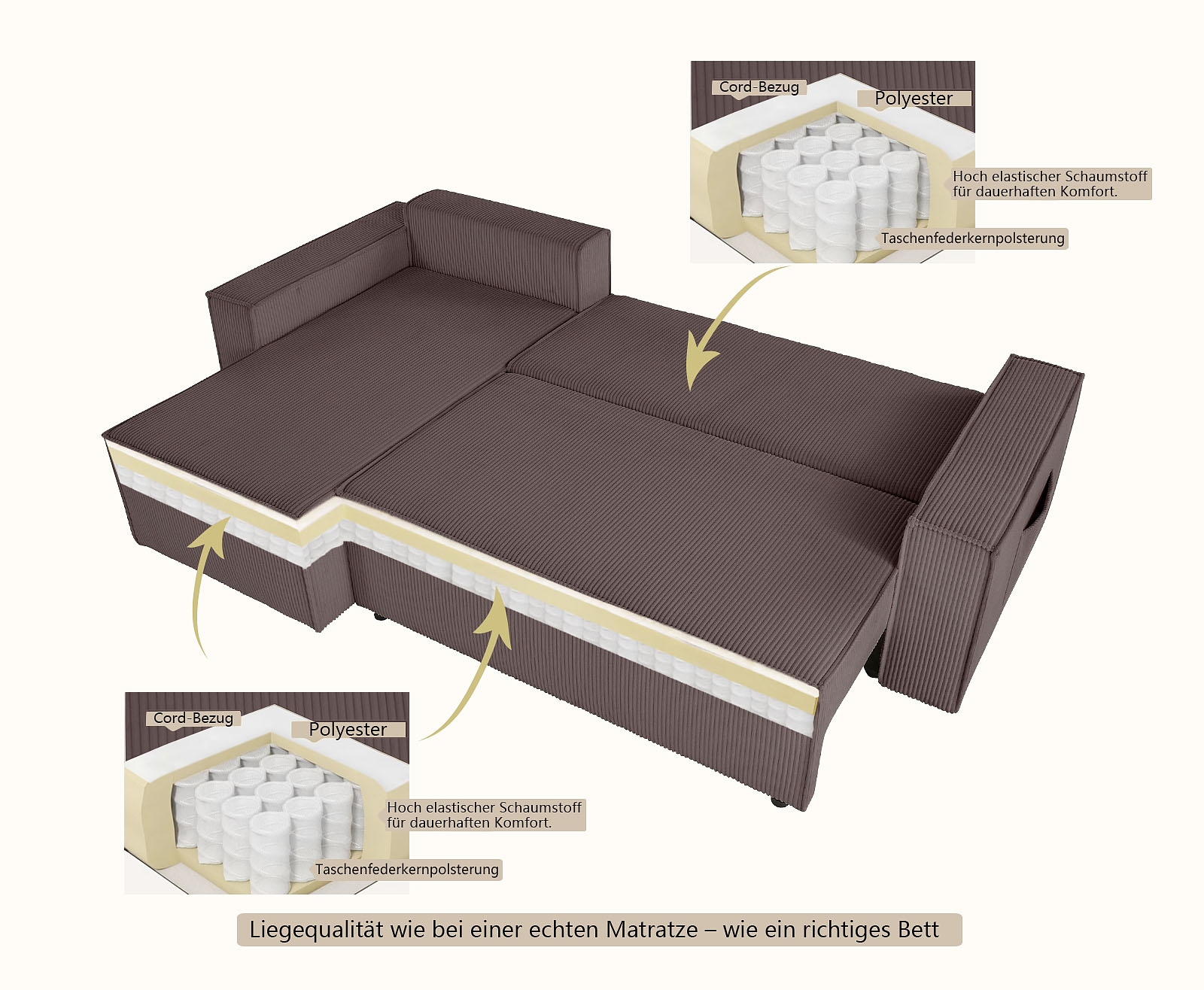 Cord-Bezug

Polyester

Hoch elastischer Schaumstoff für dauerhaften Komfort.

Taschenfederkernpolsterung

Cord-Bezug

Polyester

Hoch elastischer Schaumstoff für dauerhaften Komfort.

Taschenfederkernpolsterung

Liegequalität wie bei einer echten Matratze – wie ein richtiges Bett