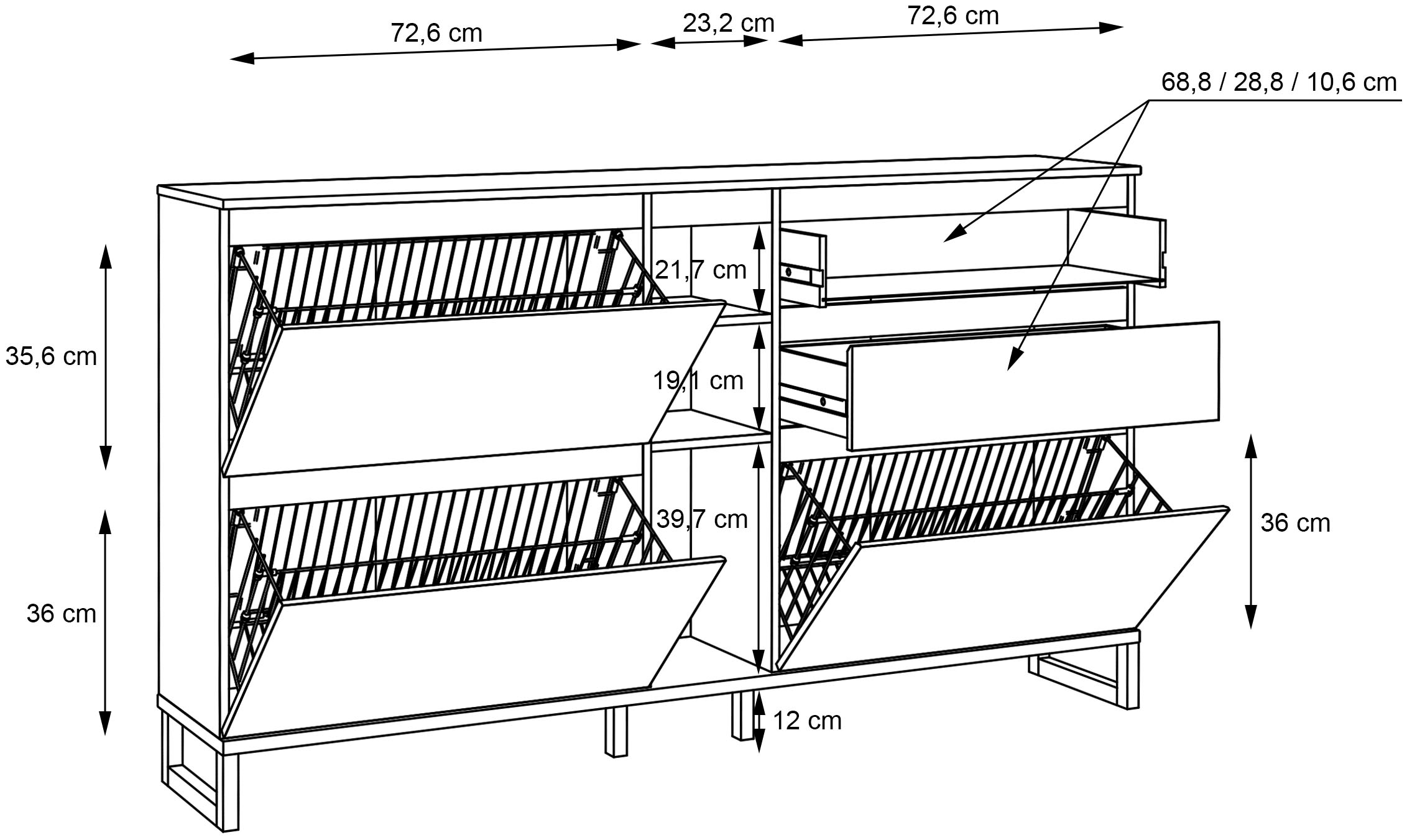 72,6 cm
23,2 cm
72,6 cm
68,8 / 28,8 / 10,6 cm
21,7 cm
35,6 cm
19,1 cm
39,7 cm
36 cm
36 cm
12 cm