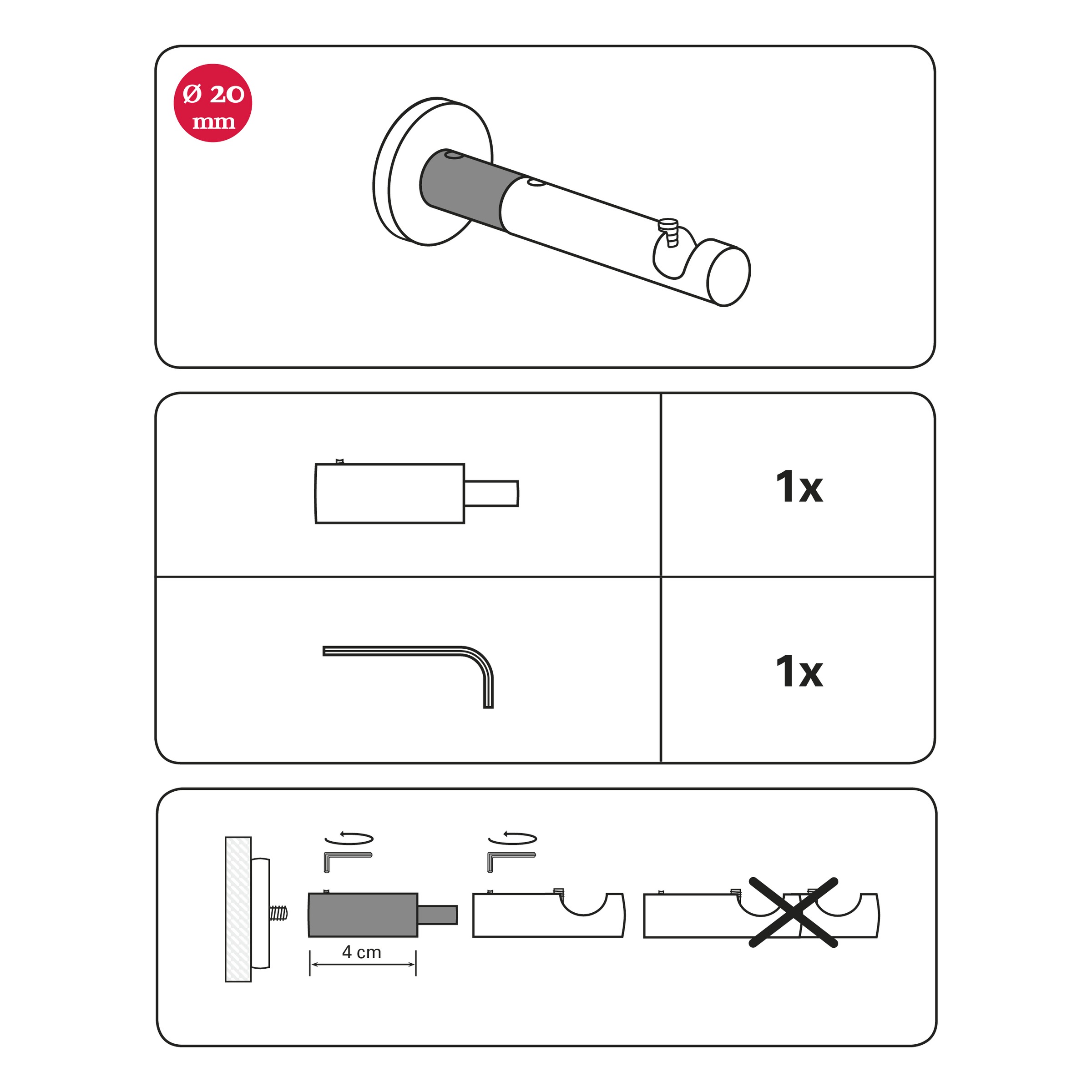 Ø 20 mm

1x

1x

4 cm