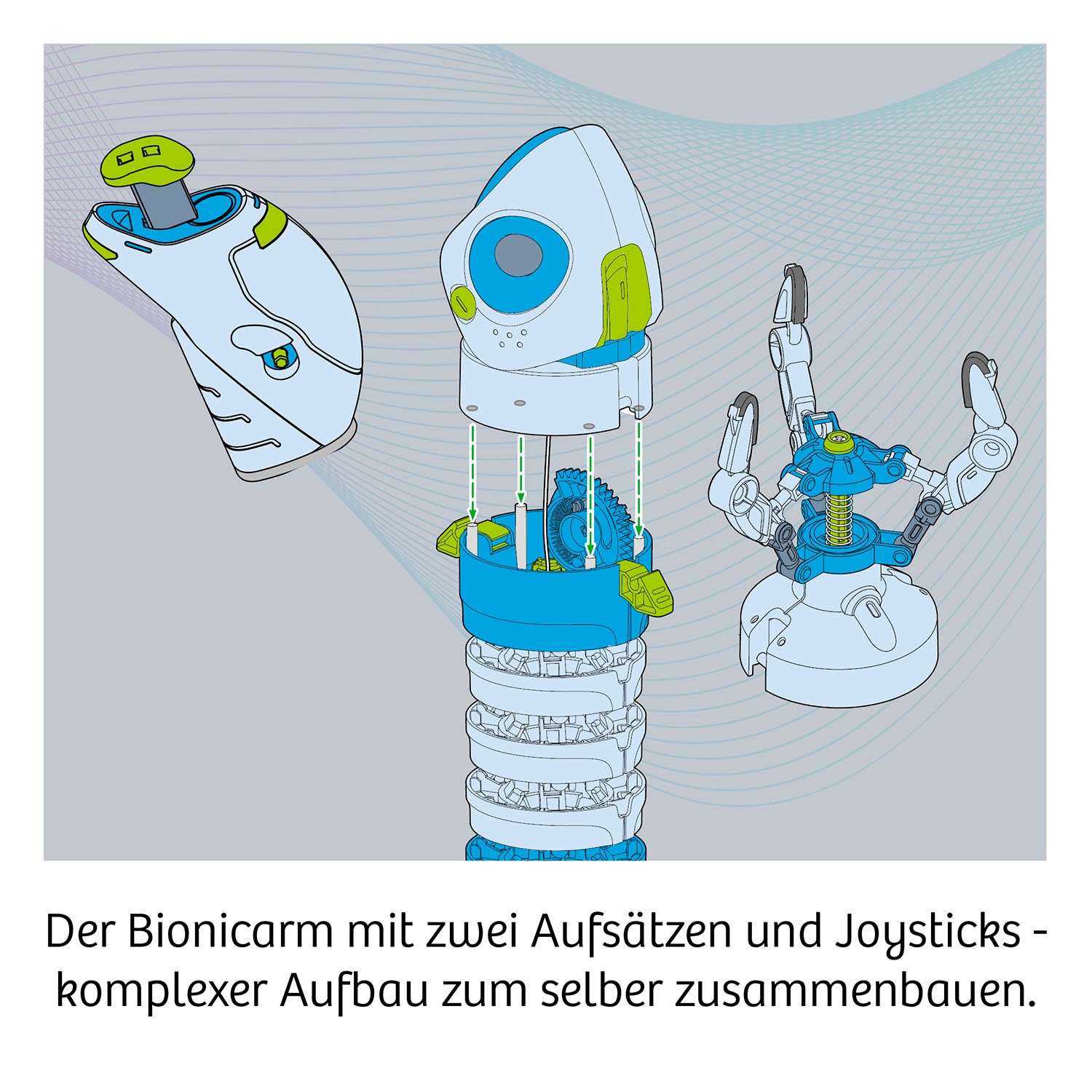 Der Bionicarm mit zwei Aufsätzen und Joysticks - komplexer Aufbau zum selber zusammenbauen.