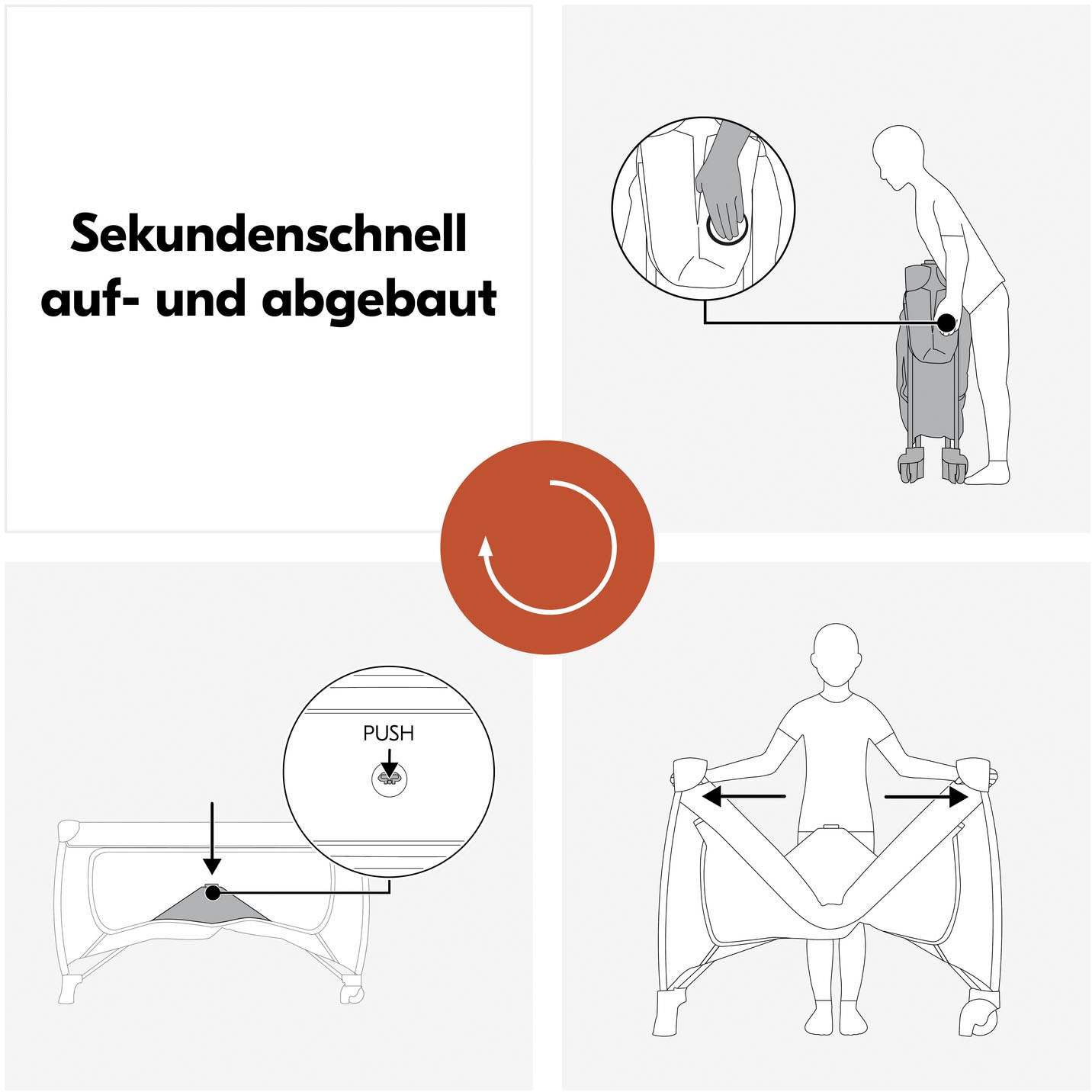 Sekundenschnell auf- und abgebaut

PUSH