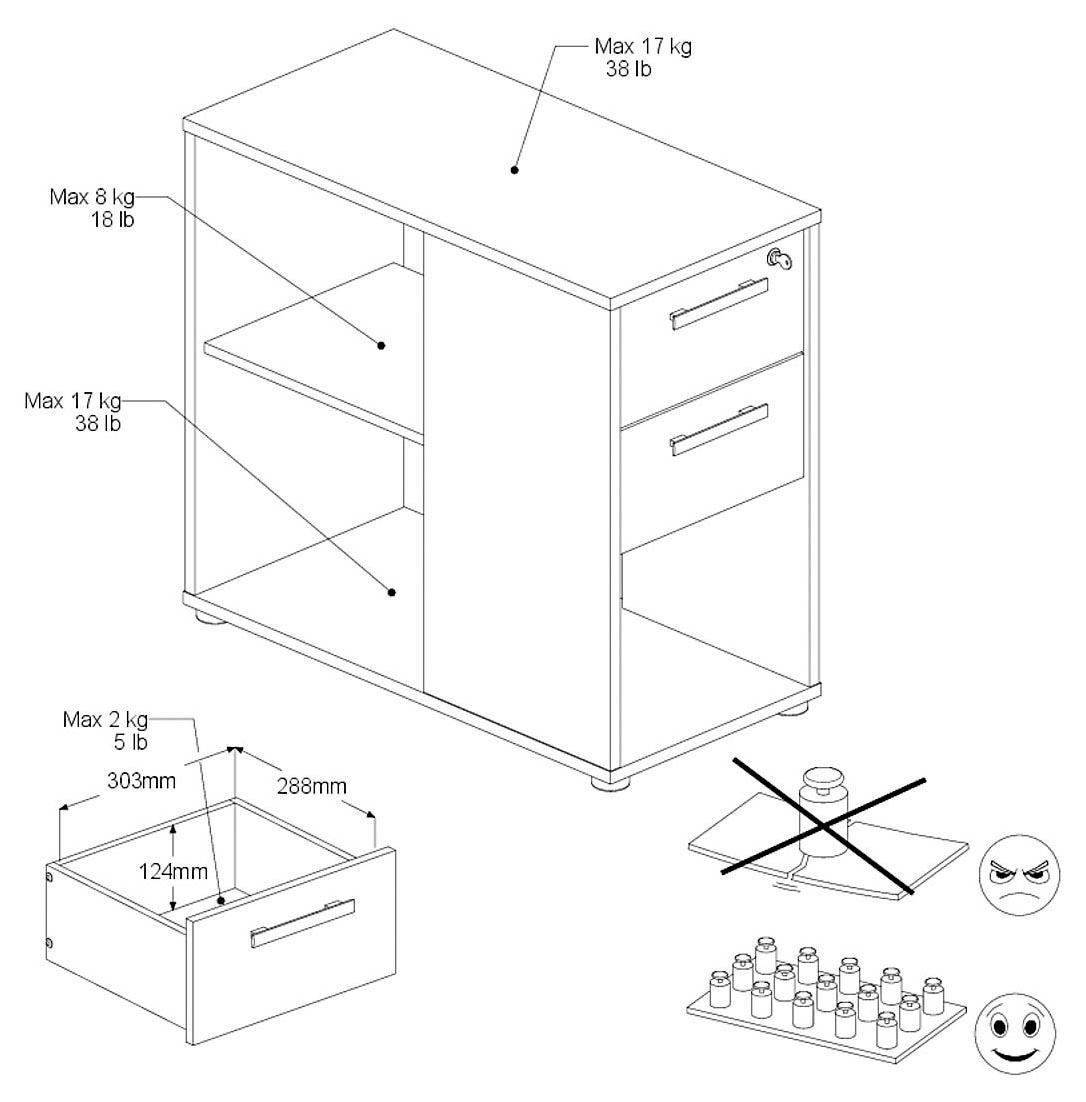 Max 17 kg
38 lb

Max 8 kg
18 lb

Max 17 kg
38 lb

Max 2 kg
5 lb

303mm

288mm

124mm